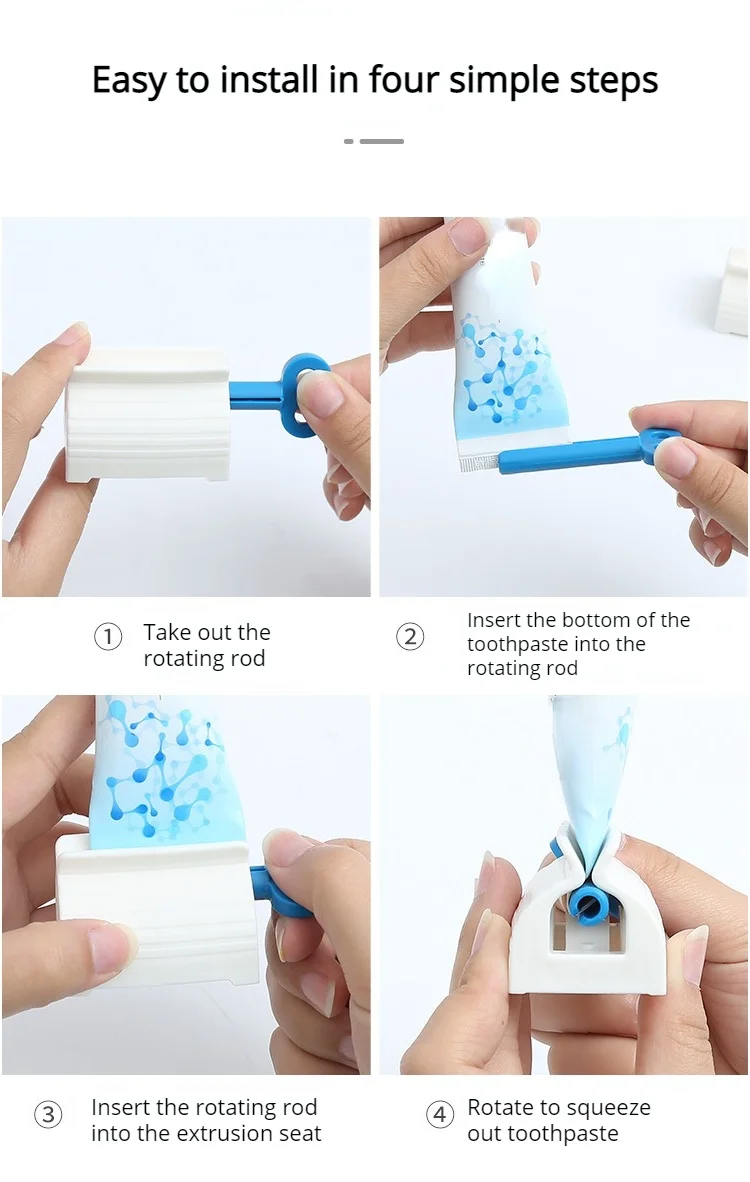 Easy to install in four simple steps

① Take out the rotating rod

② Insert the bottom of the toothpaste into the rotating rod

③ Insert the rotating rod into the extrusion seat

④ Rotate to squeeze out toothpaste