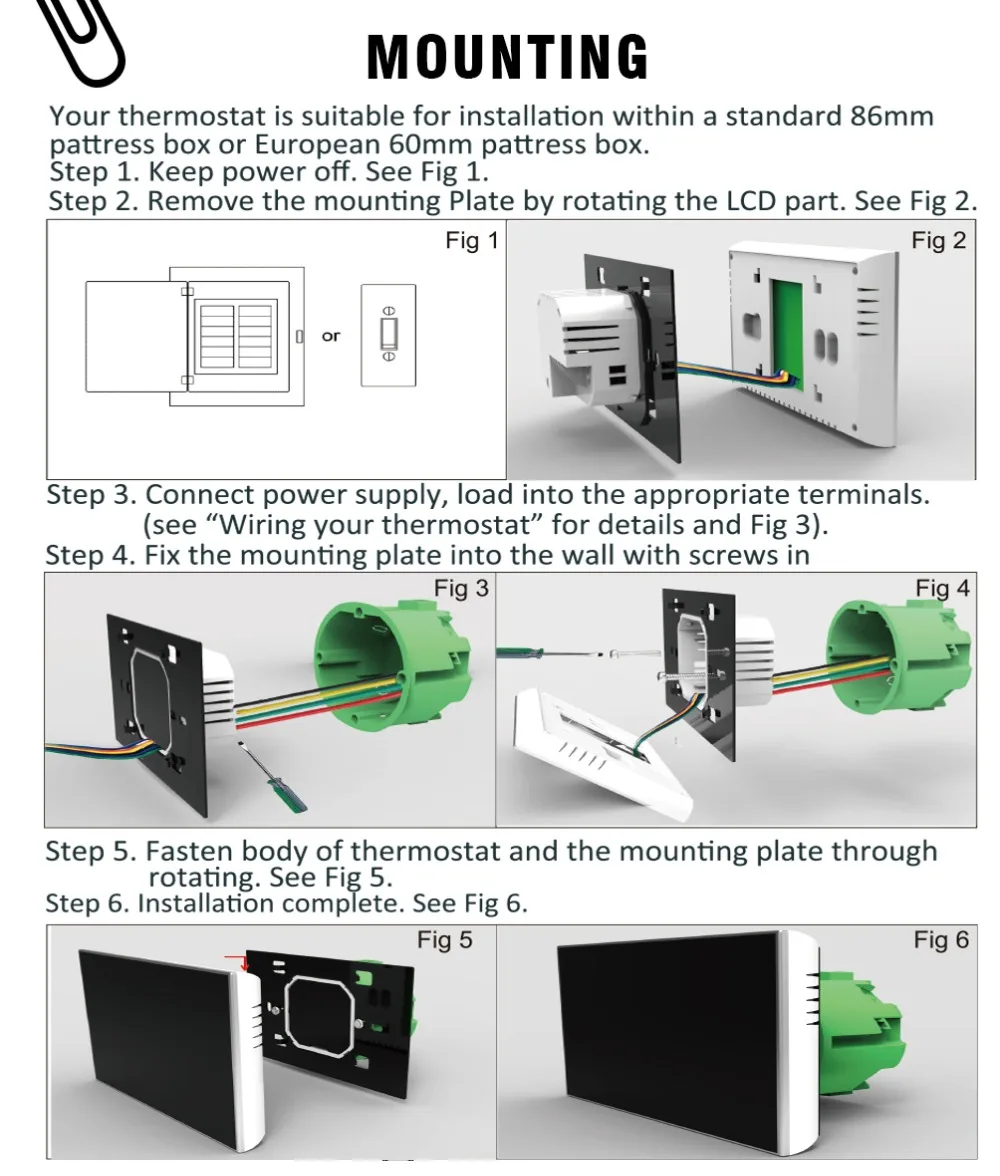 MOUNTING

Your thermostat is suitable for installation within a standard 86mm pattress box or European 60mm pattress box.
Step 1. Keep power off. See Fig 1.
Step 2. Remove the mounting Plate by rotating the LCD part. See Fig 2.

Fig 1

or

Fig 2

Step 3. Connect power supply, load into the appropriate terminals. (see "Wiring your thermostat" for details and Fig 3).
Step 4. Fix the mounting plate into the wall with screws in

Fig 3

Fig 4

Step 5. Fasten body of thermostat and the mounting plate through rotating. See Fig 5.
Step 6. Installation complete. See Fig 6.

Fig 5

Fig 6