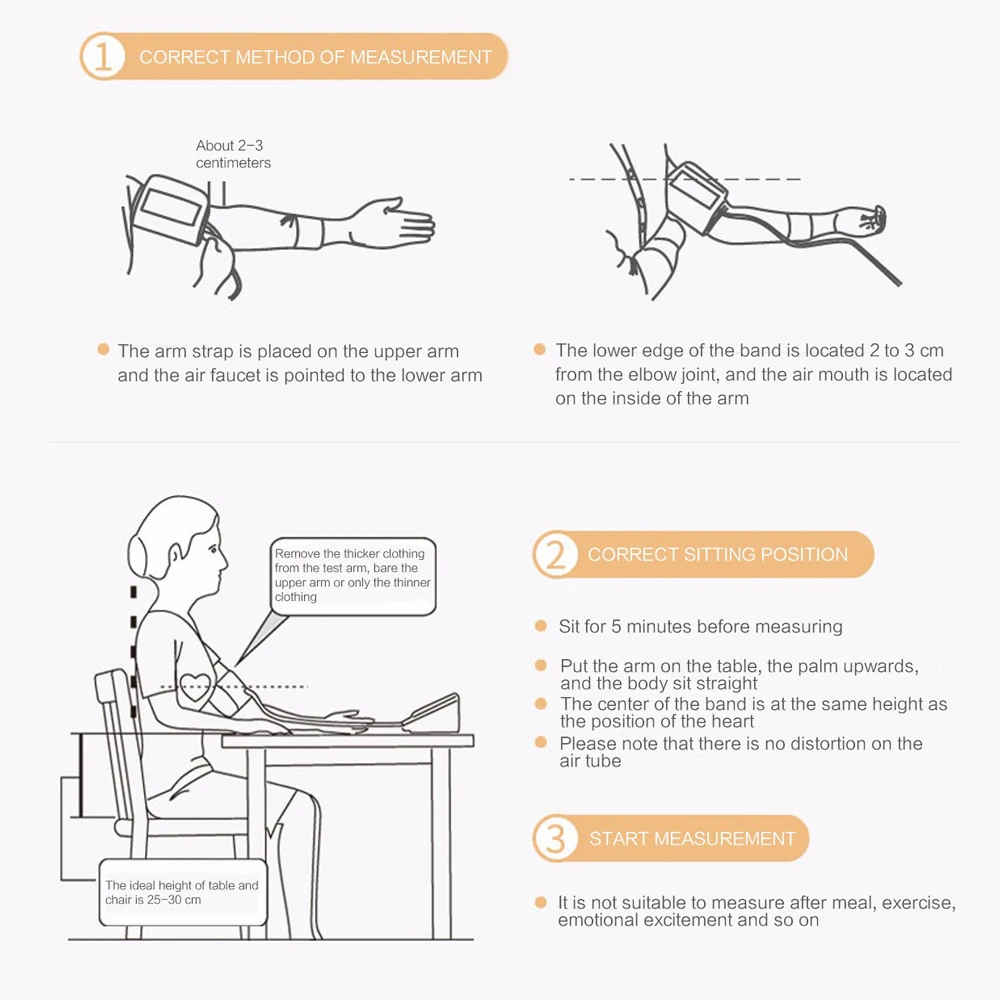 1 CORRECT METHOD OF MEASUREMENT

About 2–3 centimeters

The arm strap is placed on the upper arm and the air faucet is pointed to the lower arm

The lower edge of the band is located 2 to 3 cm from the elbow joint, and the air mouth is located on the inside of the arm

Remove the thicker clothing from the test arm, bare the upper arm or only the thinner clothing

The ideal height of table and chair is 25–30 cm

2 CORRECT SITTING POSITION

Sit for 5 minutes before measuring

Put the arm on the table, the palm upwards, and the body sit straight

The center of the band is at the same height as the position of the heart

Please note that there is no distortion on the air tube

3 START MEASUREMENT

It is not suitable to measure after meal, exercise, emotional excitement and so on