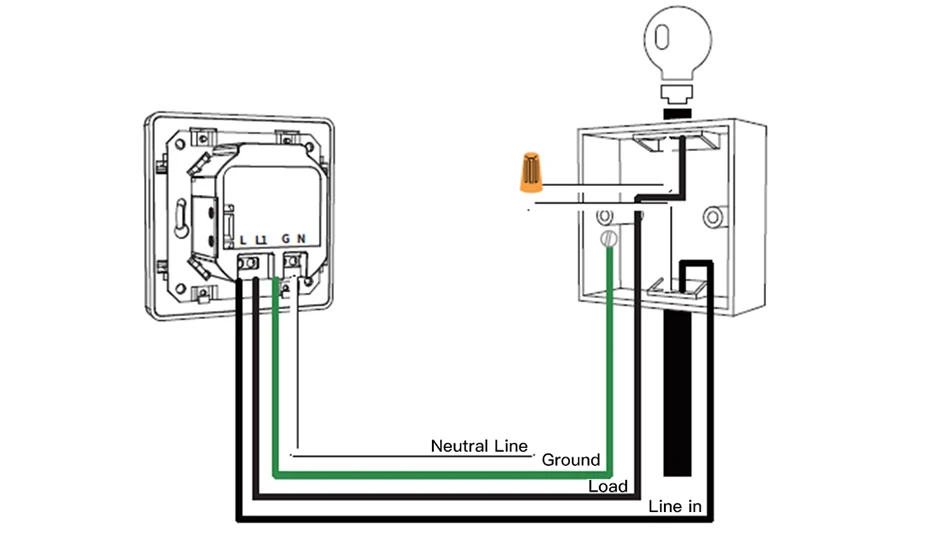 L L1 G N

Neutral Line

Ground

Load

Line in