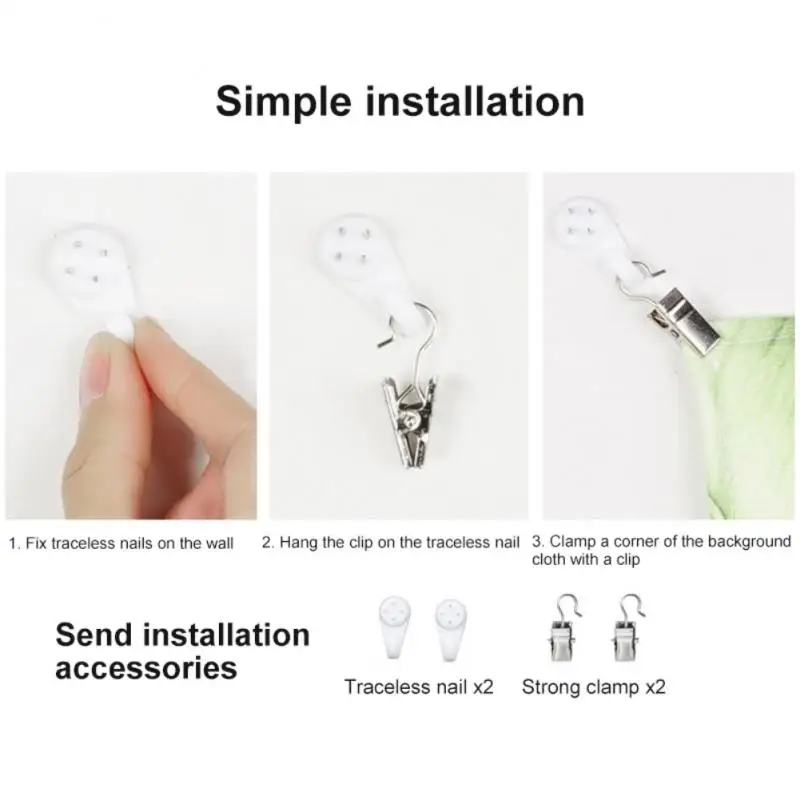 Simple installation

1. Fix traceless nails on the wall

2. Hang the clip on the traceless nail

3. Clamp a corner of the background cloth with a clip

Send installation accessories

Traceless nail x2

Strong clamp x2