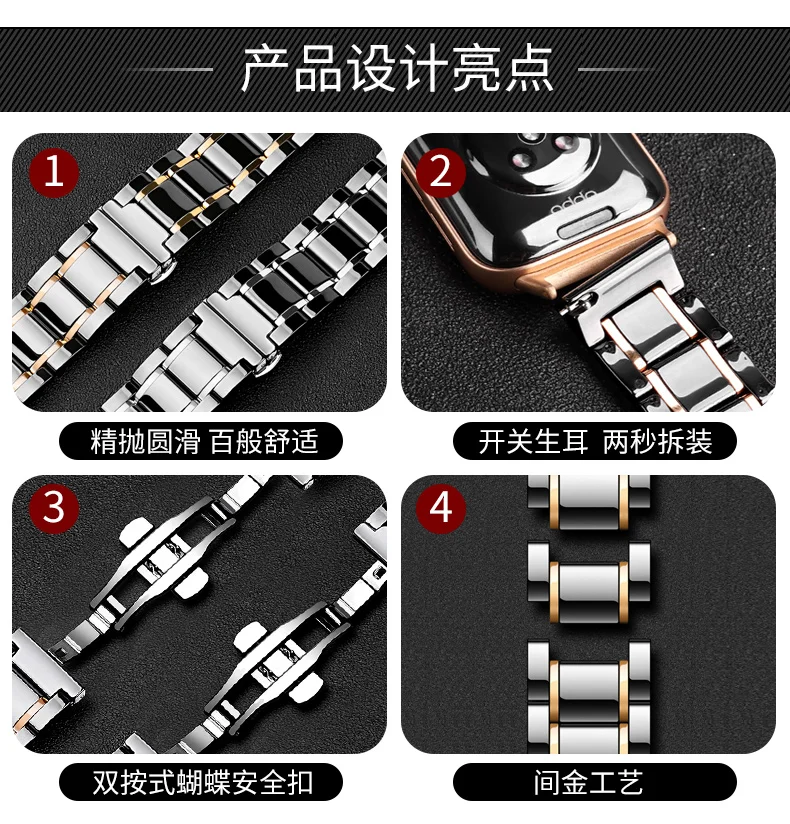 产品设计亮点

1

精抛圆滑 百般舒适

2

oppo

开关生耳 两秒拆装

3

双按式蝴蝶安全扣

4

间金工艺