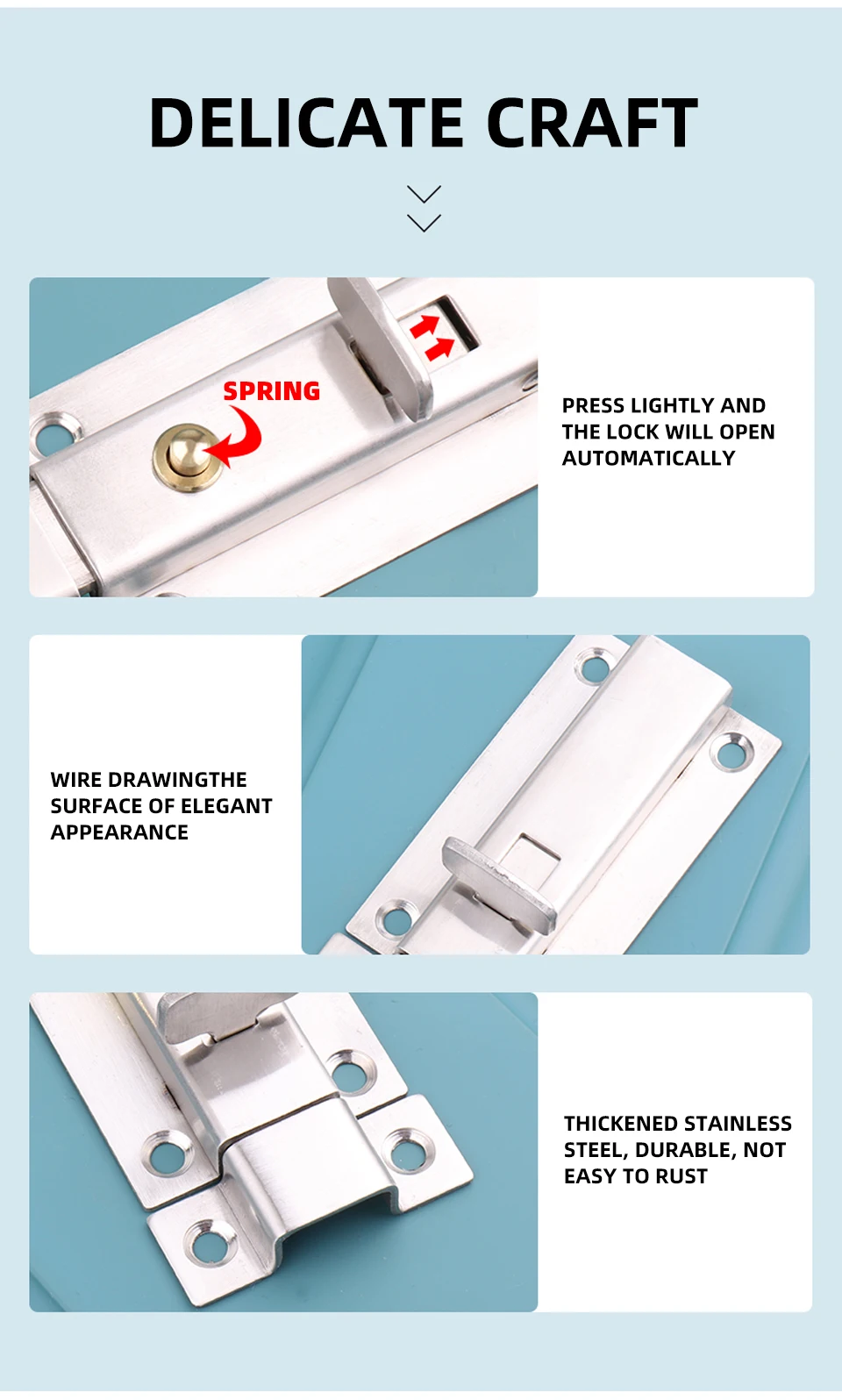 DELICATE CRAFT

SPRING

PRESS LIGHTLY AND THE LOCK WILL OPEN AUTOMATICALLY

WIRE DRAWINGTHE SURFACE OF ELEGANT APPEARANCE

THICKENED STAINLESS STEEL, DURABLE, NOT EASY TO RUST