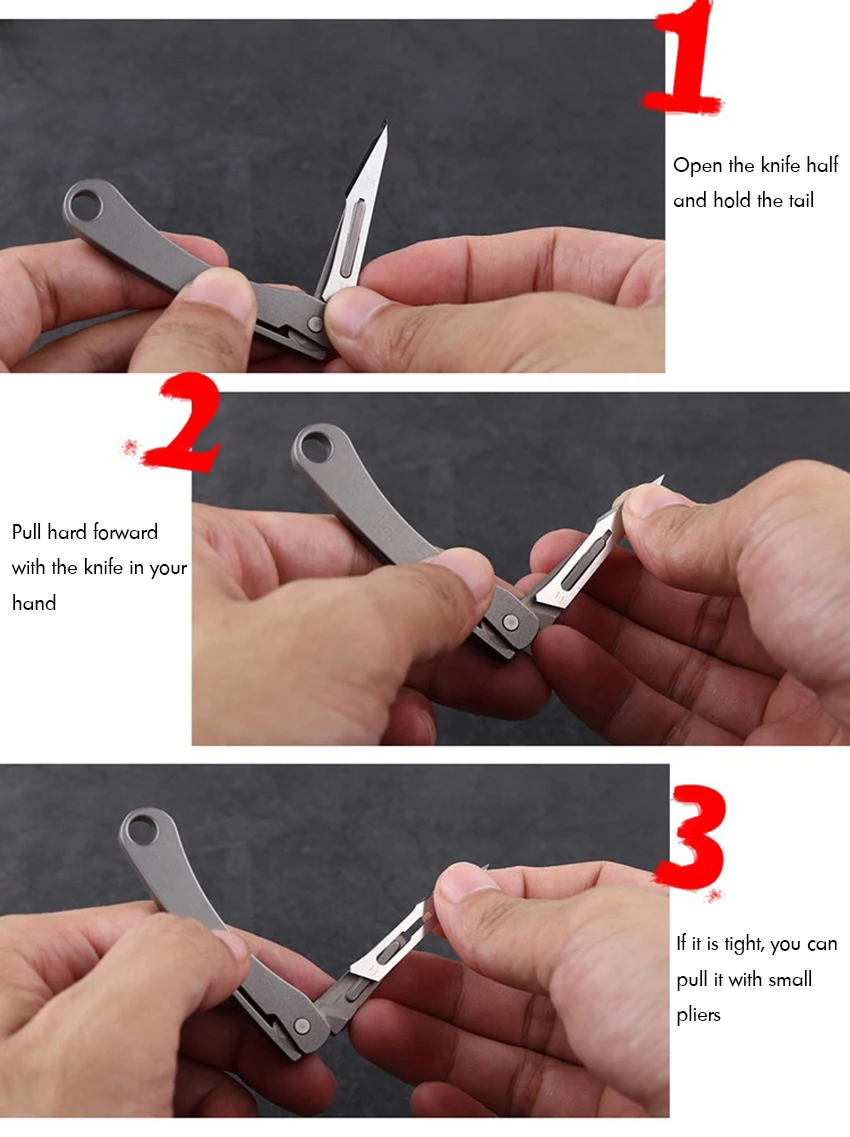 1

Open the knife half and hold the tail

2

Pull hard forward with the knife in your hand

3

If it is tight, you can pull it with small pliers