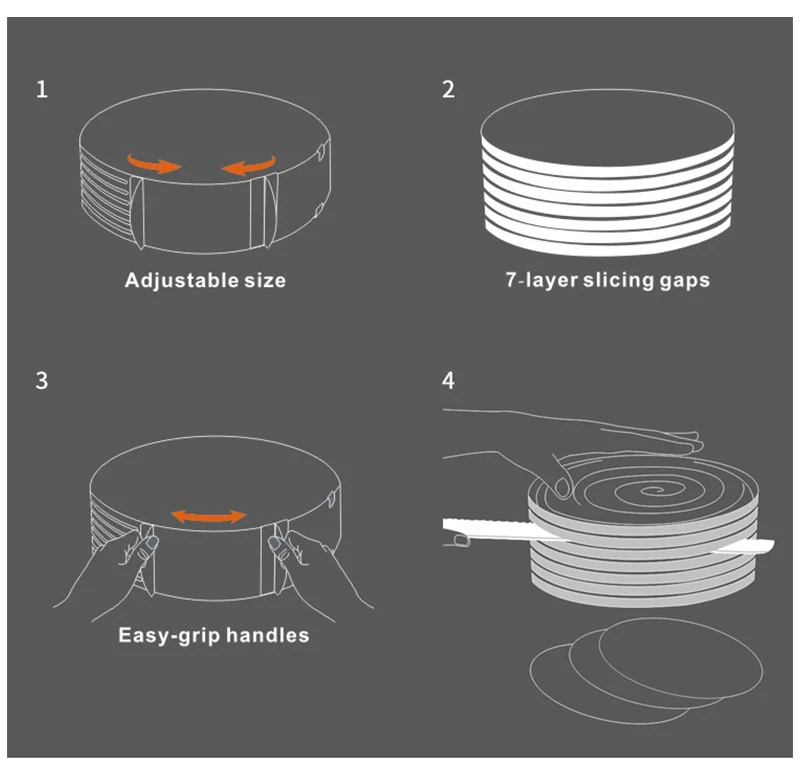 1

Adjustable size

2

7-layer slicing gaps

3

Easy-grip handles

4