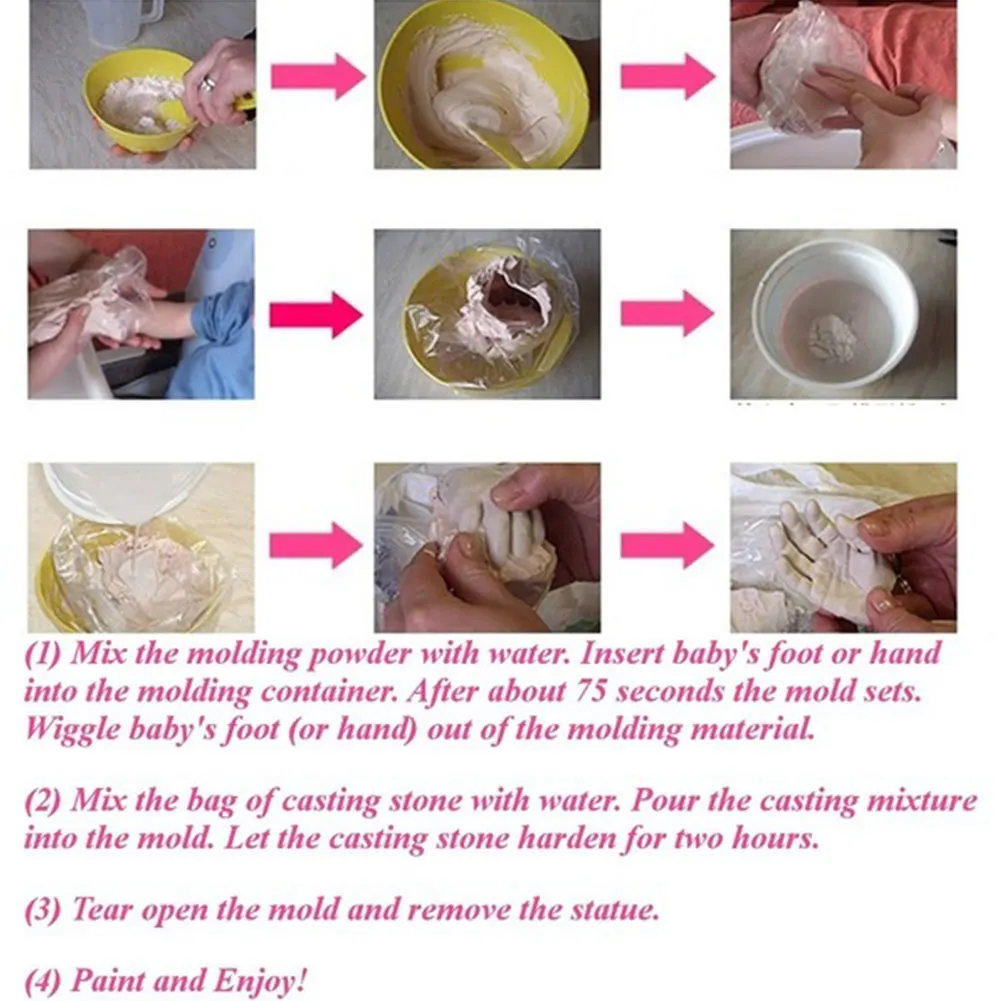 (1) Mix the molding powder with water. Insert baby's foot or hand into the molding container. After about 75 seconds the mold sets. Wiggle baby's foot (or hand) out of the molding material.

(2) Mix the bag of casting stone with water. Pour the casting mixture into the mold. Let the casting stone harden for two hours.

(3) Tear open the mold and remove the statue.

(4) Paint and Enjoy!