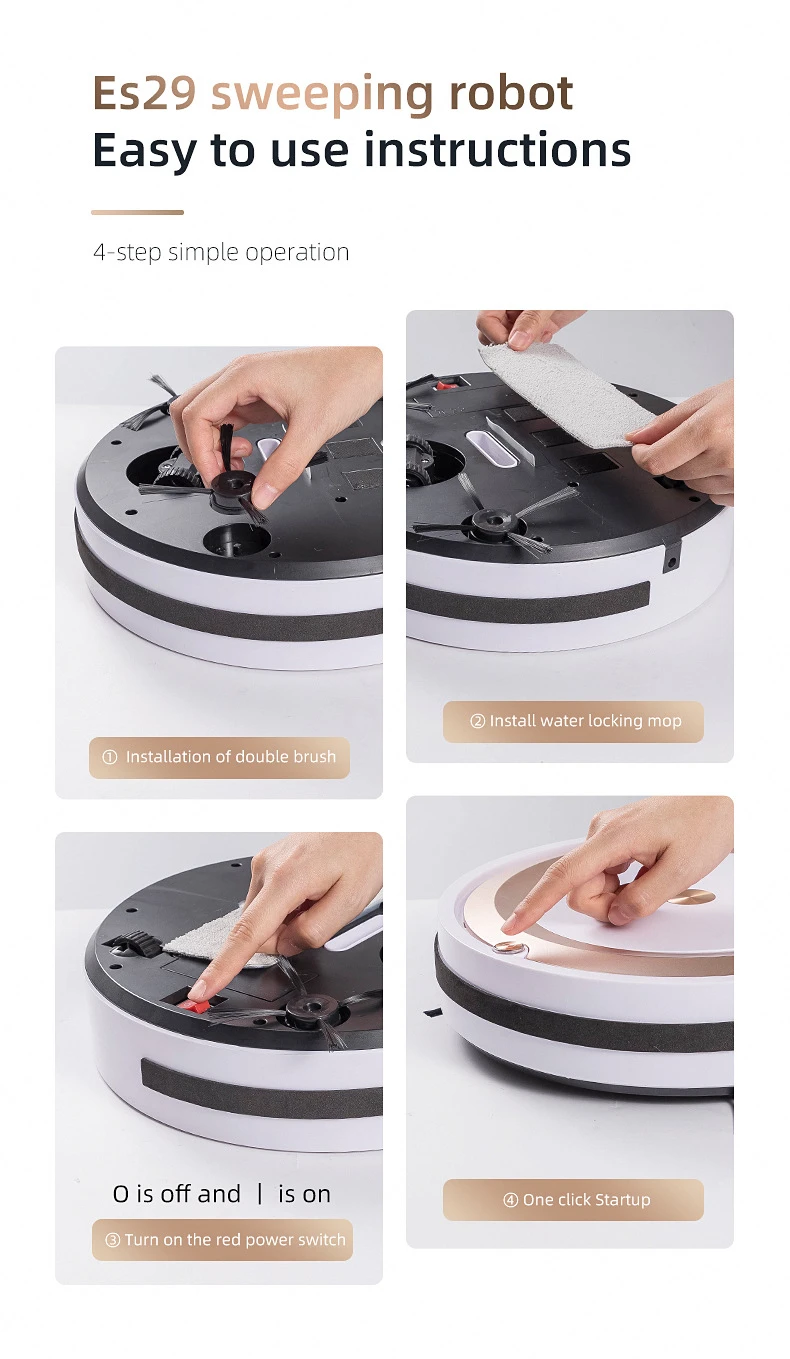 Es29 sweeping robot
Easy to use instructions

4-step simple operation

① Installation of double brush

② Install water locking mop

O is off and | is on

③ Turn on the red power switch

④ One click Startup