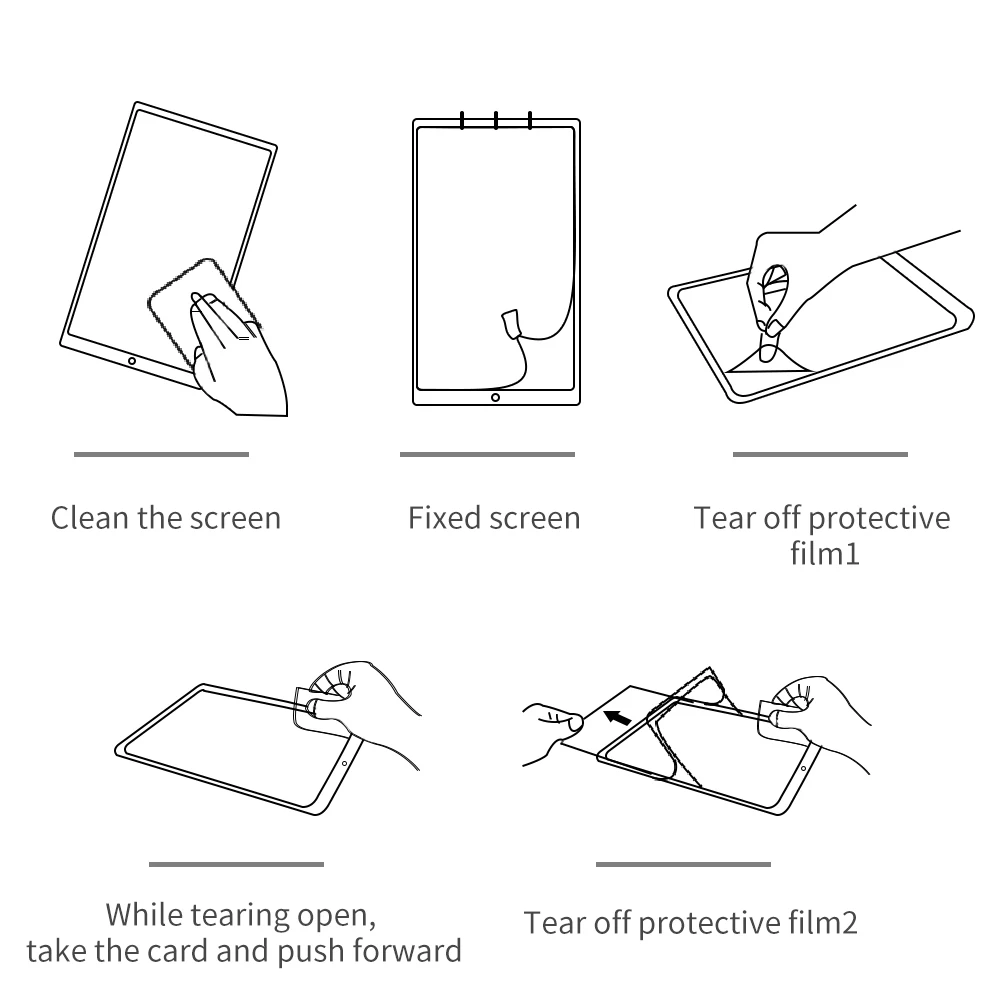 Clean the screen

Fixed screen

Tear off protective film1

While tearing open, take the card and push forward

Tear off protective film2