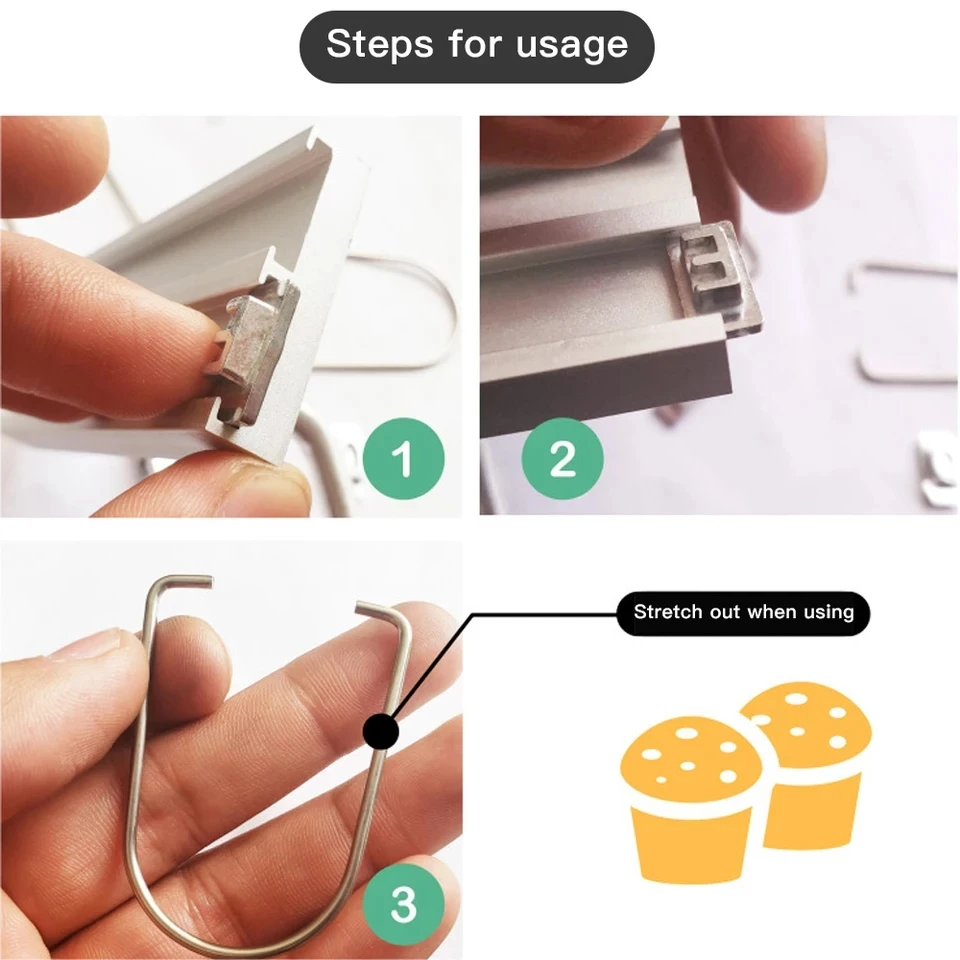 Steps for usage

1

2

Stretch out when using

3