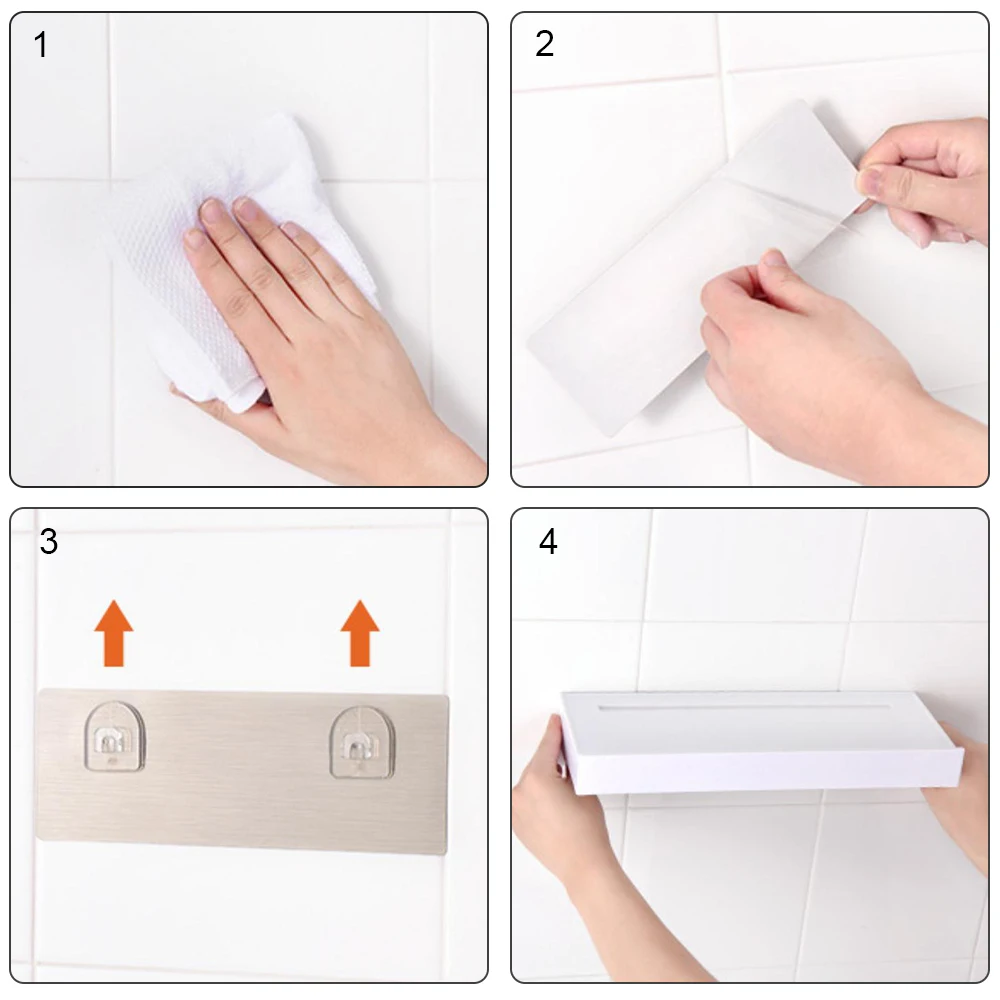 1

2

3

4