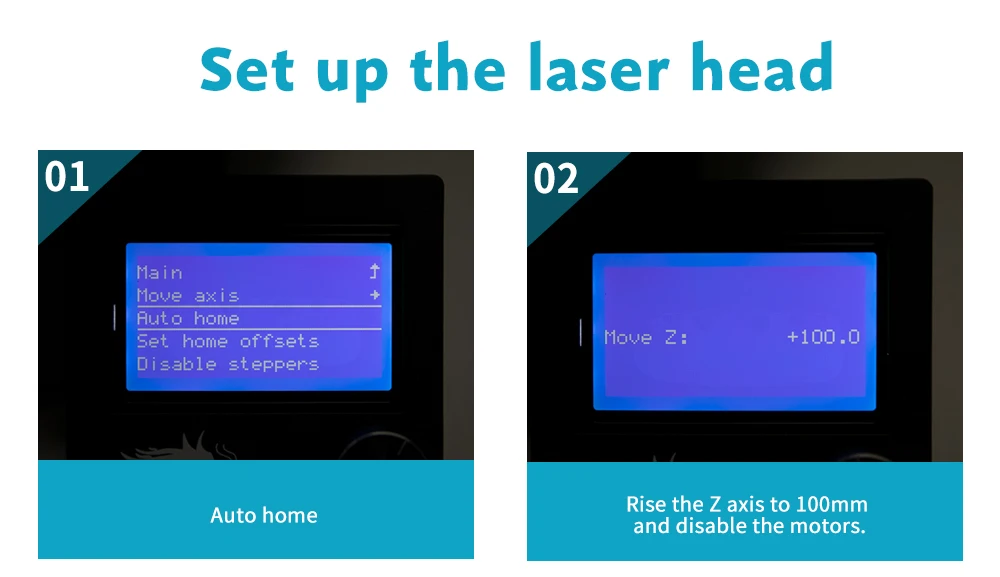 Set up the laser head

01

Main
Move axis
Auto home
Set home offsets
Disable steppers

Auto home

02

Move Z: +100.0

Rise the Z axis to 100mm and disable the motors.