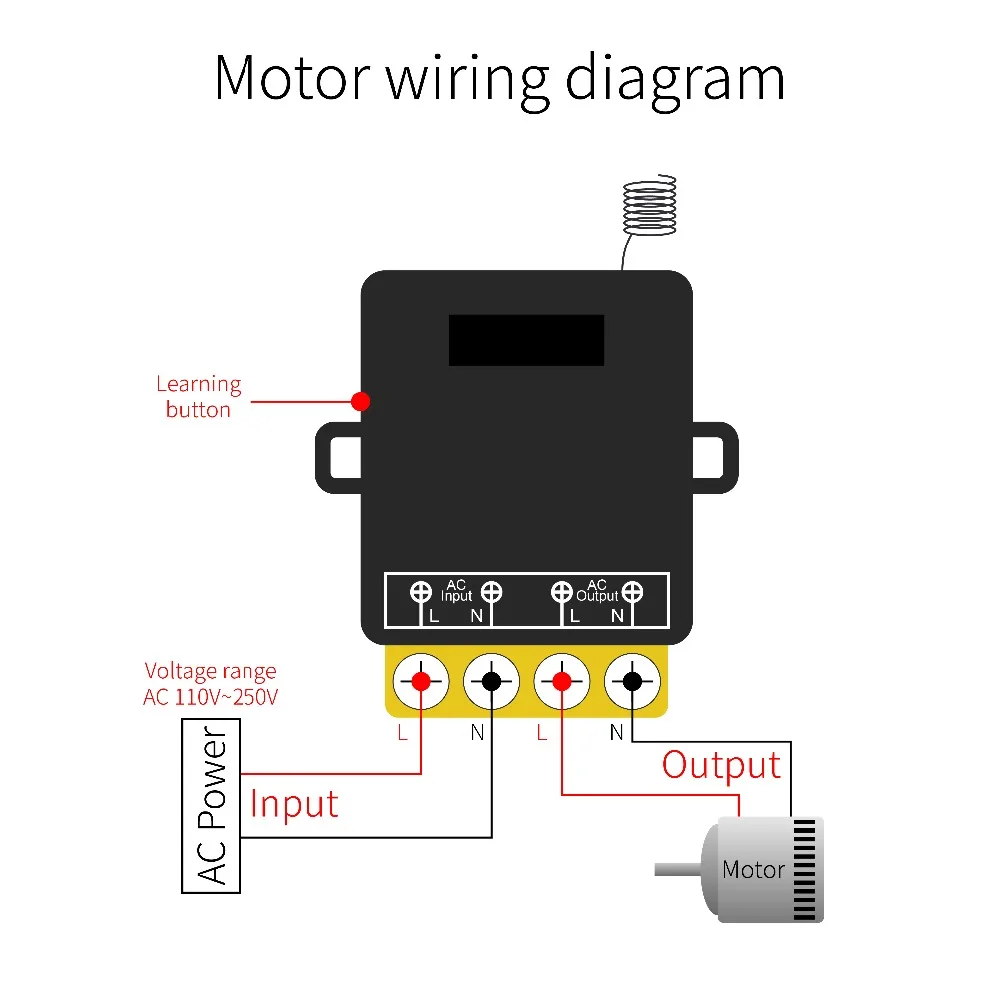 Motor wiring diagram

Learning button

AC Input
L N

AC Output
L N

Voltage range
AC 110V~250V

L N L N

AC Power

Input

Output

Motor