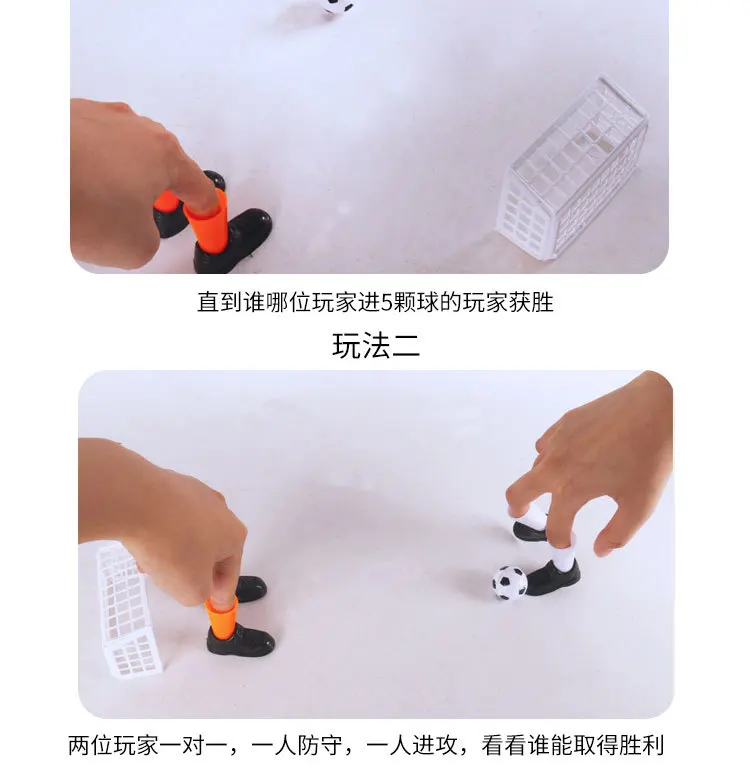 直到谁哪位玩家进5颗球的玩家获胜

玩法二

两位玩家一对一，一人防守，一人进攻，看看谁能取得胜利