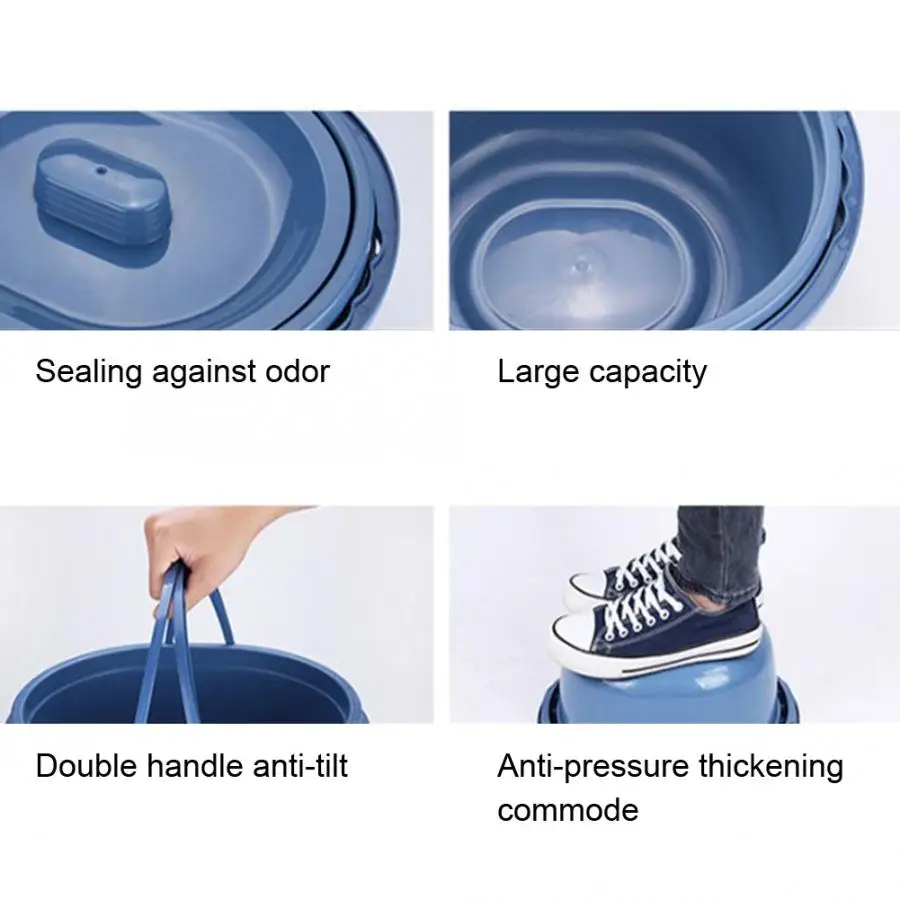 Sealing against odor

Large capacity

Double handle anti-tilt

Anti-pressure thickening commode