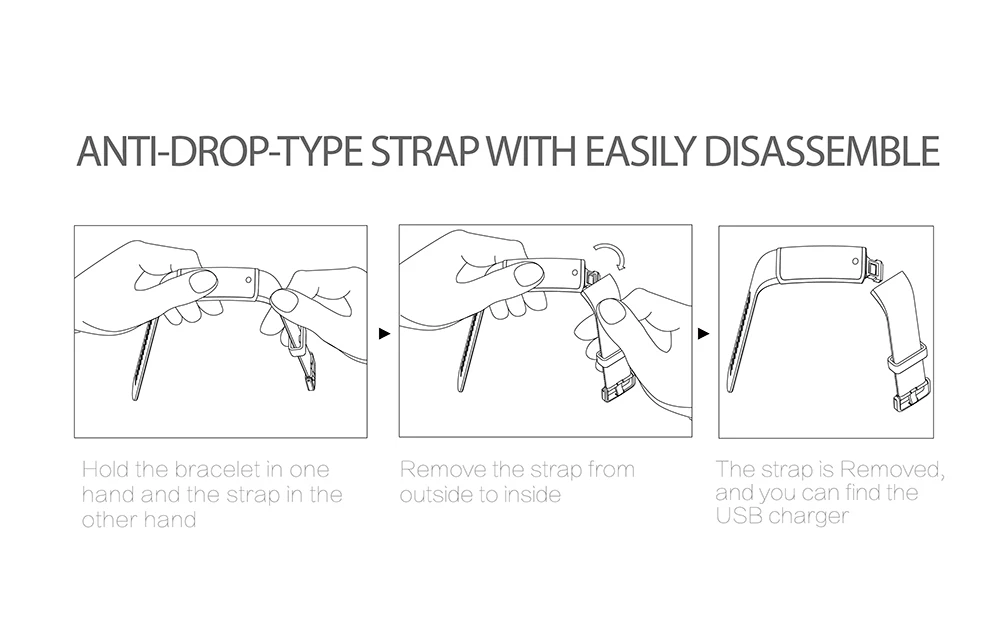 ANTI-DROP-TYPE STRAP WITH EASILY DISASSEMBLE

Hold the bracelet in one hand and the strap in the other hand

Remove the strap from outside to inside

The strap is Removed, and you can find the USB charger