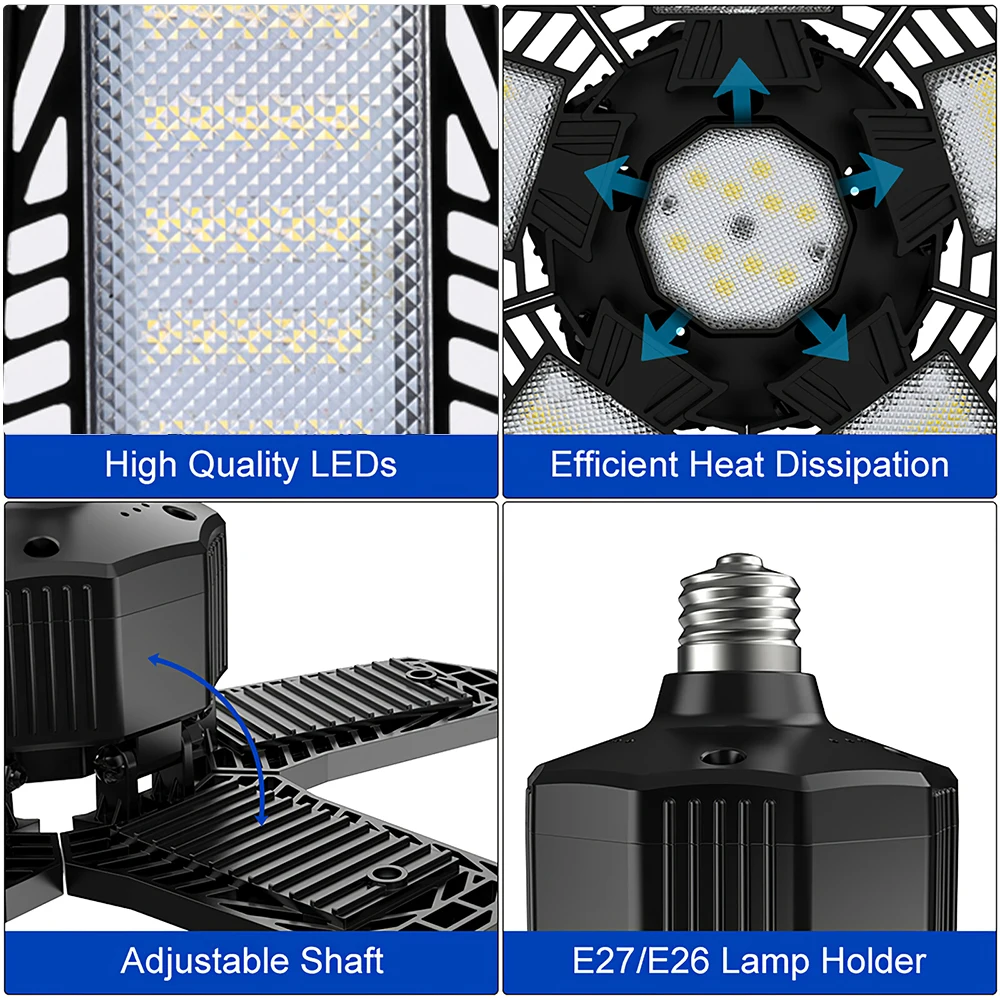 High Quality LEDs

Efficient Heat Dissipation

Adjustable Shaft

E27/E26 Lamp Holder