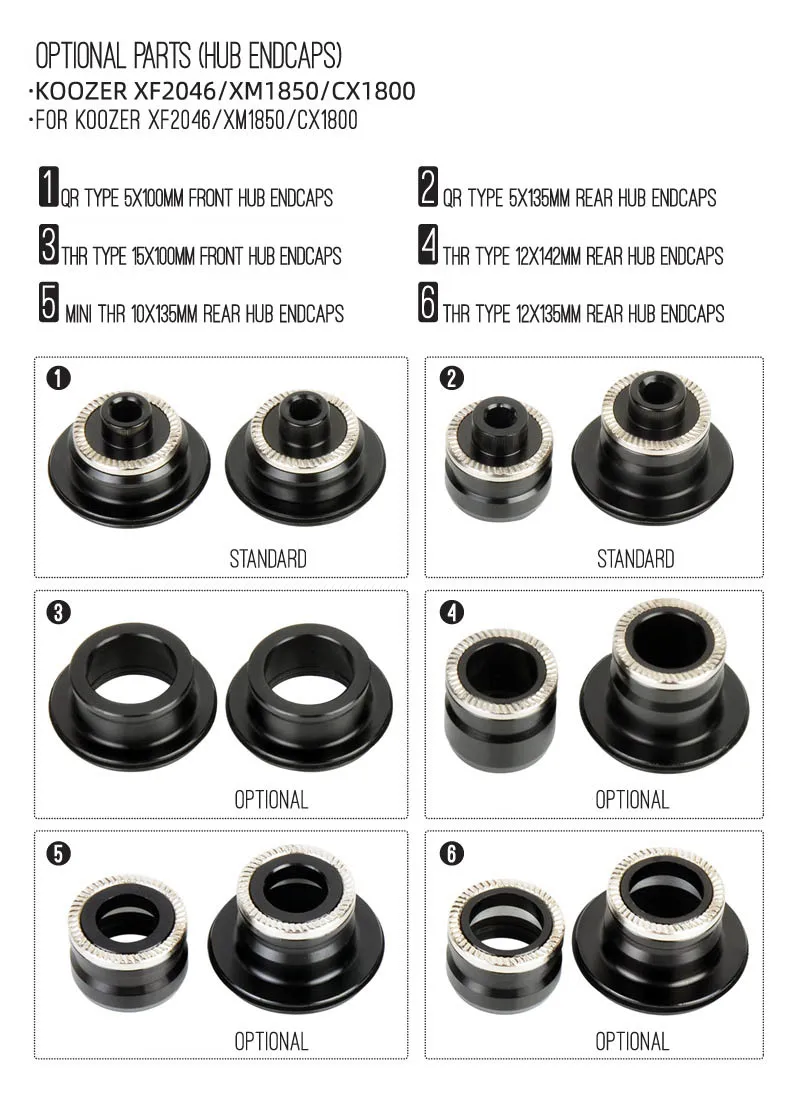 OPTIONAL PARTS (HUB ENDCAPS)
·KOOZER XF2046/XM1850/CX1800
·FOR KOOZER XF2046/XM1850/CX1800

1 QR TYPE 5X100MM FRONT HUB ENDCAPS

2 QR TYPE 5X135MM REAR HUB ENDCAPS

3 THR TYPE 15X100MM FRONT HUB ENDCAPS

4 THR TYPE 12X142MM REAR HUB ENDCAPS

5 MINI THR 10X135MM REAR HUB ENDCAPS

6 THR TYPE 12X135MM REAR HUB ENDCAPS

1
STANDARD

2
STANDARD

3
OPTIONAL

4
OPTIONAL

5
OPTIONAL

6
OPTIONAL