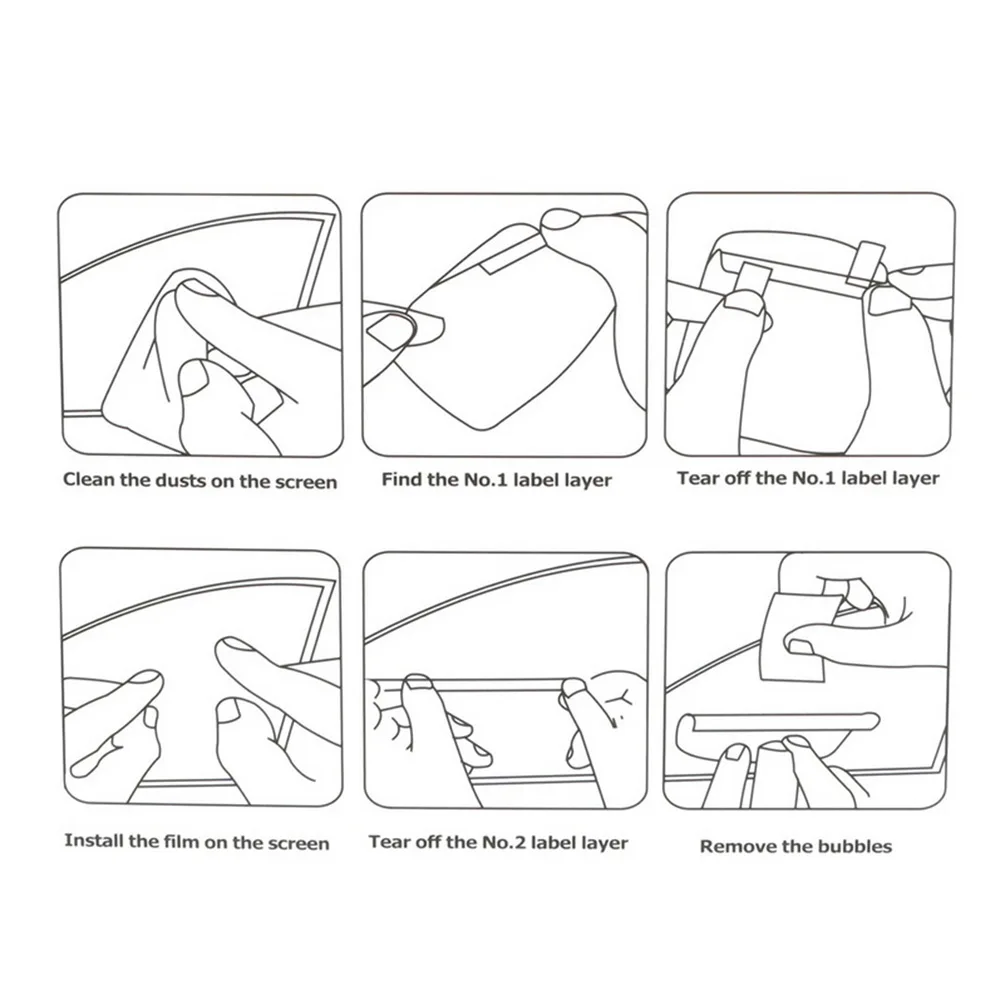 Clean the dusts on the screen

Find the No.1 label layer

Tear off the No.1 label layer

Install the film on the screen

Tear off the No.2 label layer

Remove the bubbles