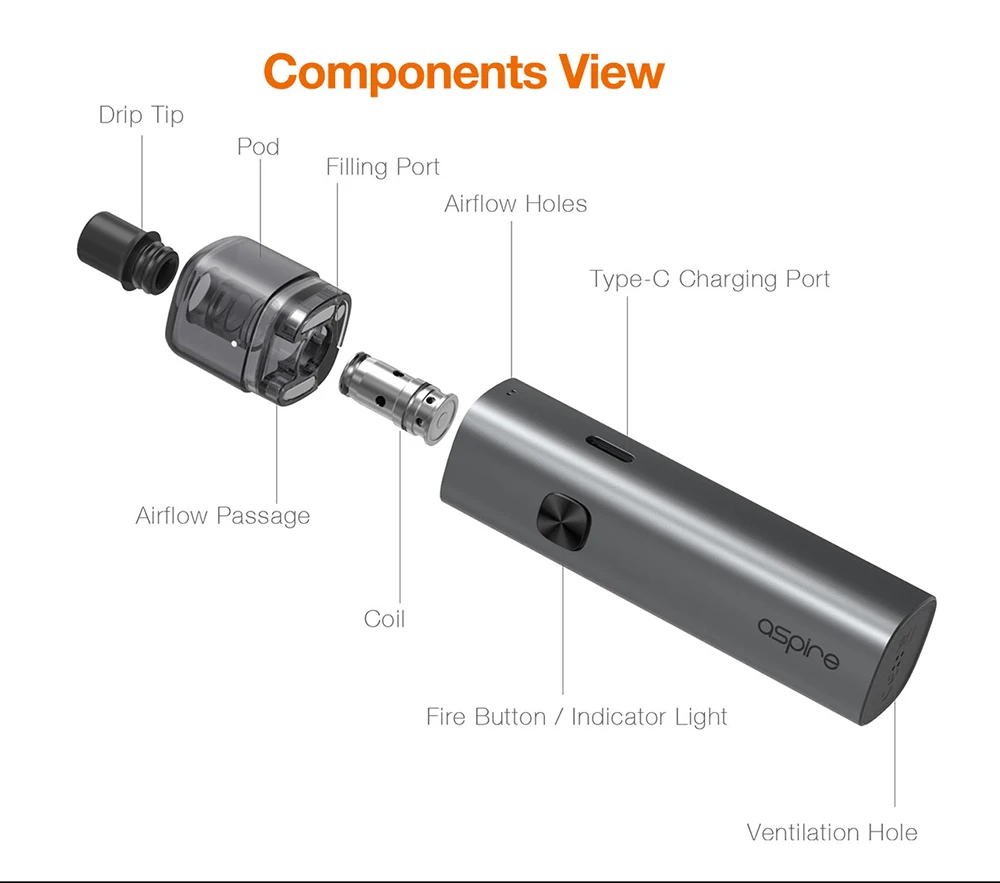 Components View

Drip Tip

Pod

Filling Port

Airflow Holes

Type-C Charging Port

Airflow Passage

Coil

aspire

Fire Button / Indicator Light

Ventilation Hole