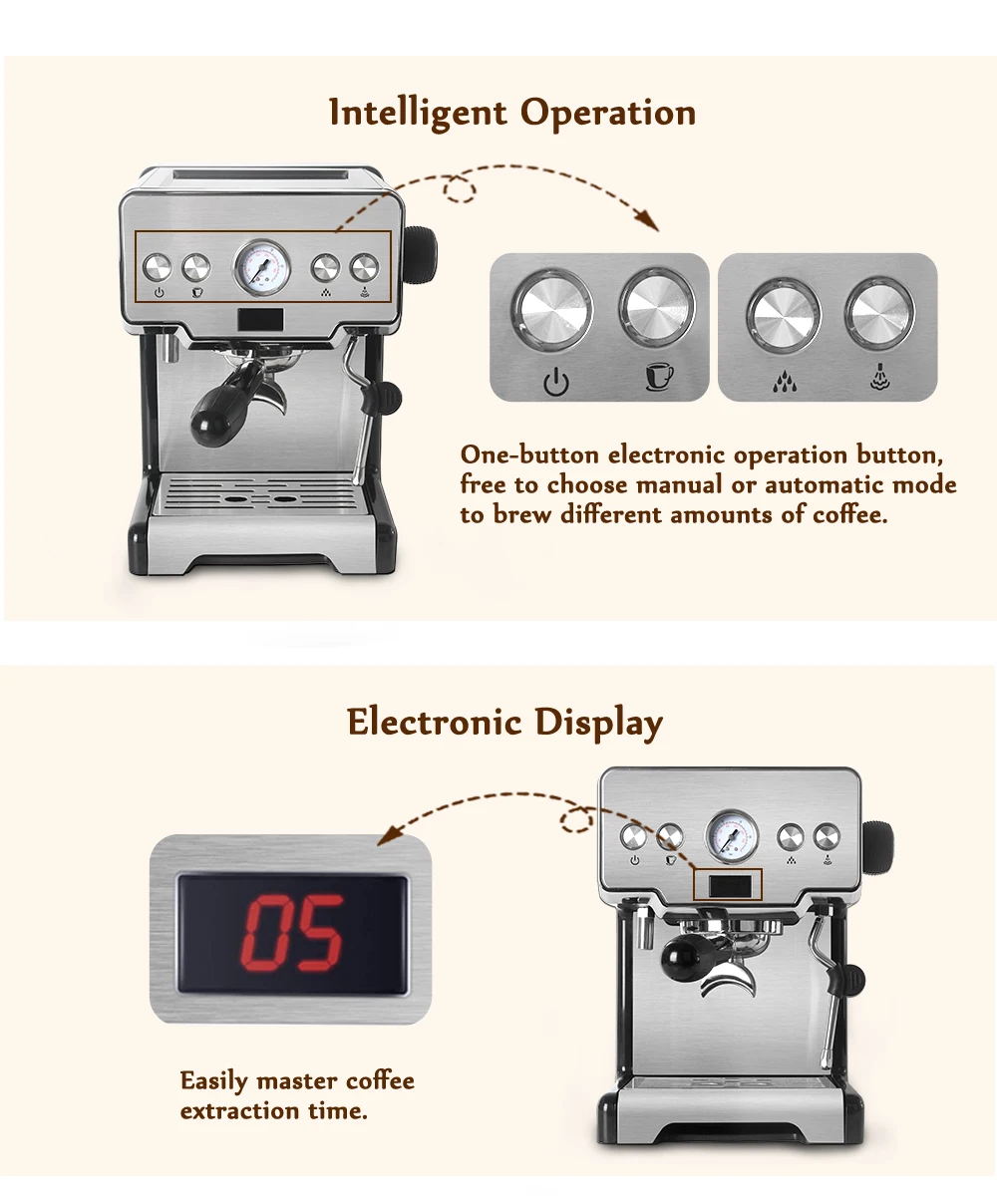 Intelligent Operation

One-button electronic operation button, free to choose manual or automatic mode to brew different amounts of coffee.

Electronic Display

05

Easily master coffee extraction time.