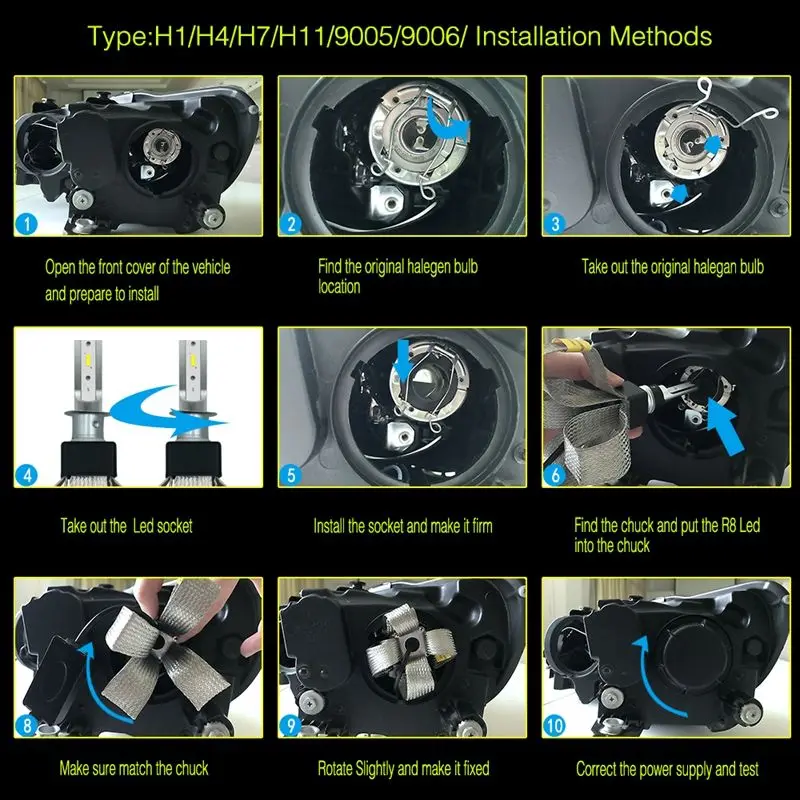 Type:H1/H4/H7/H11/9005/9006/ Installation Methods

1

Open the front cover of the vehicle and prepare to install

2

Find the original halegen bulb location

3

Take out the original halegan bulb

4

Take out the Led socket

5

Install the socket and make it firm

6

Find the chuck and put the R8 Led into the chuck

8

Make sure match the chuck

9

Rotate Slightly and make it fixed

10

Correct the power supply and test