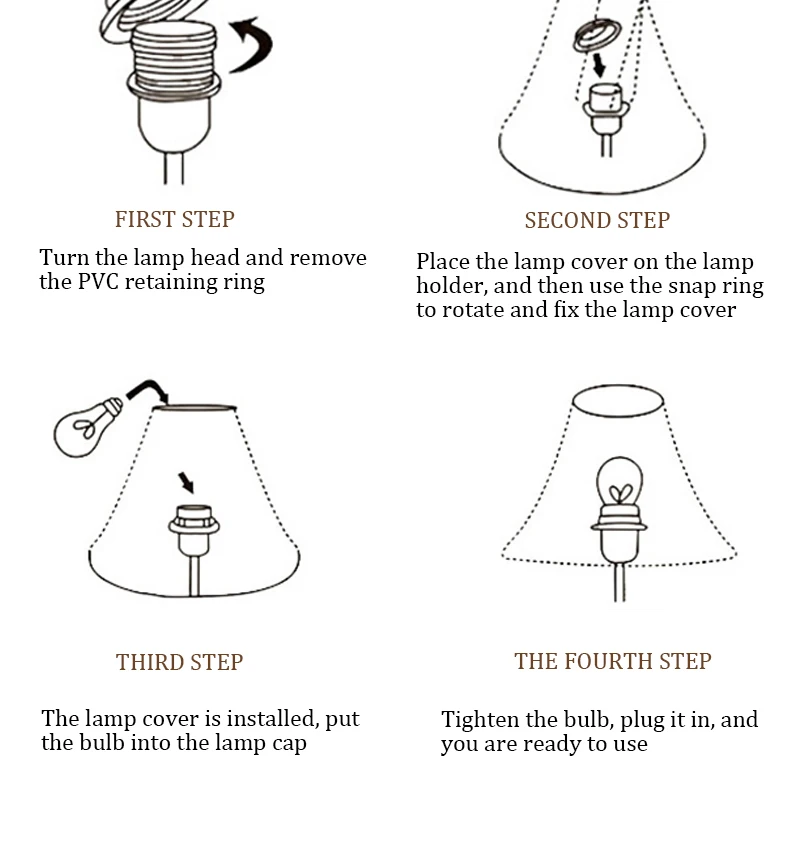 FIRST STEP

Turn the lamp head and remove the PVC retaining ring

SECOND STEP

Place the lamp cover on the lamp holder, and then use the snap ring to rotate and fix the lamp cover

THIRD STEP

The lamp cover is installed, put the bulb into the lamp cap

THE FOURTH STEP

Tighten the bulb, plug it in, and you are ready to use