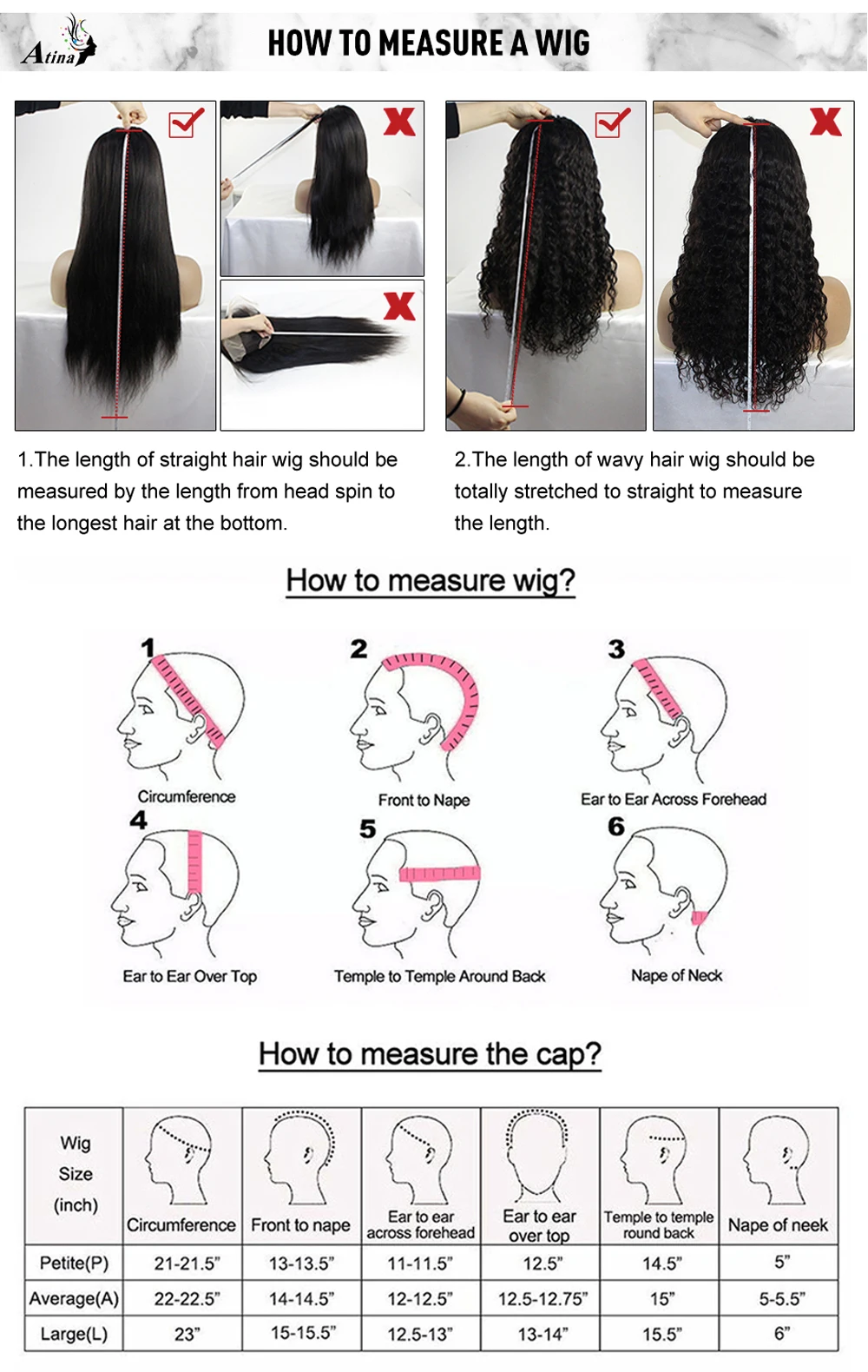 Atina

HOW TO MEASURE A WIG

1.The length of straight hair wig should be measured by the length from head spin to the longest hair at the bottom.

2.The length of wavy hair wig should be totally stretched to straight to measure the length.

How to measure wig?

1
Circumference

2
Front to Nape

3
Ear to Ear Across Forehead

4
Ear to Ear Over Top

5
Temple to Temple Around Back

6
Nape of Neck

How to measure the cap?

| Wig Size (inch) | Circumference | Front to nape | Ear to ear across forehead | Ear to ear over top | Temple to temple round back | Nape of neek |
|---|---|---|---|---|---|---|
| Petite(P) | 21-21.5" | 13-13.5" | 11-11.5" | 12.5" | 14.5" | 5" |
| Average(A) | 22-22.5" | 14-14.5" | 12-12.5" | 12.5-12.75" | 15" | 5-5.5" |
| Large(L) | 23" | 15-15.5" | 12.5-13" | 13-14" | 15.5" | 6" |