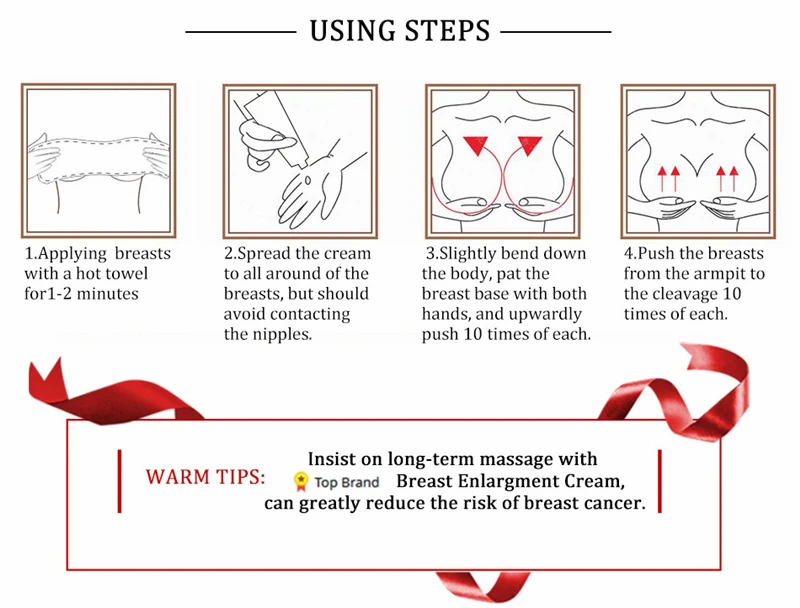 USING STEPS

1.Applying breasts with a hot towel for1-2 minutes

2.Spread the cream to all around of the breasts, but should avoid contacting the nipples.

3.Slightly bend down the body, pat the breast base with both hands, and upwardly push 10 times of each.

4.Push the breasts from the armpit to the cleavage 10 times of each.

WARM TIPS: Insist on long-term massage with Top Brand Breast Enlargment Cream, can greatly reduce the risk of breast cancer.