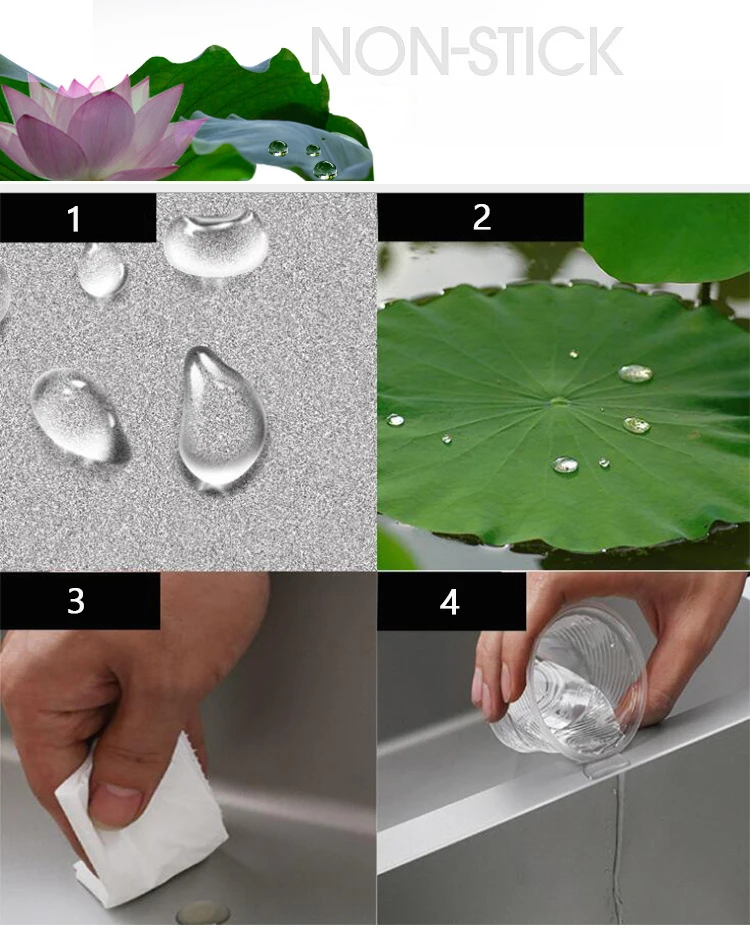 NON-STICK

1

2

3

4