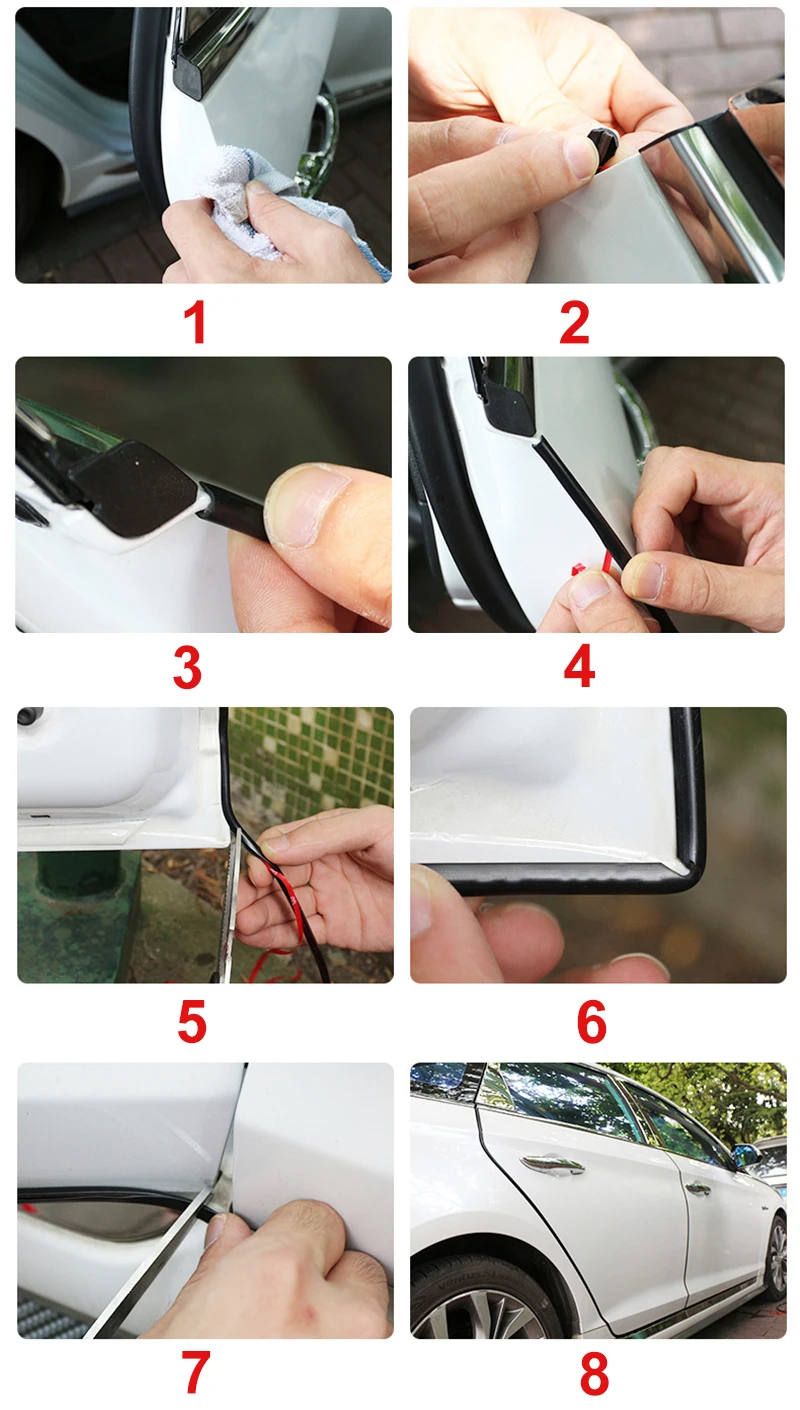 1

2

3

4

5

6

7

8