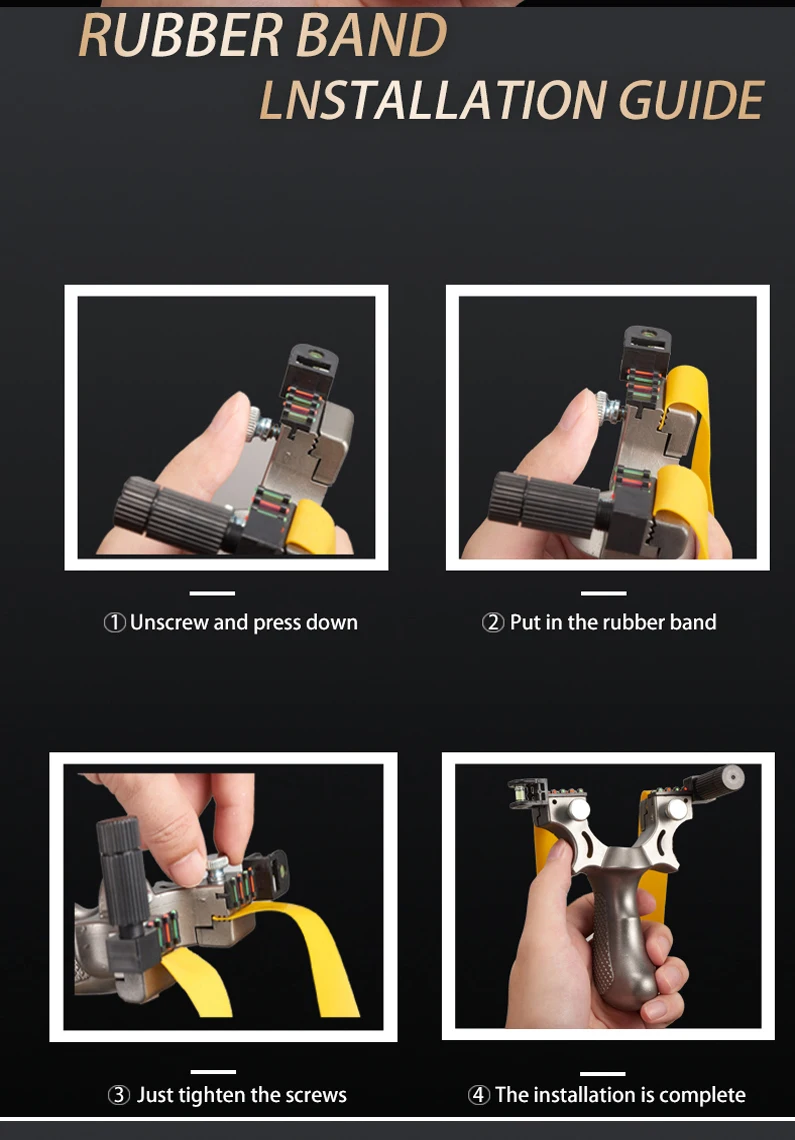 RUBBER BAND
LNSTALLATION GUIDE

① Unscrew and press down

② Put in the rubber band

③ Just tighten the screws

④ The installation is complete