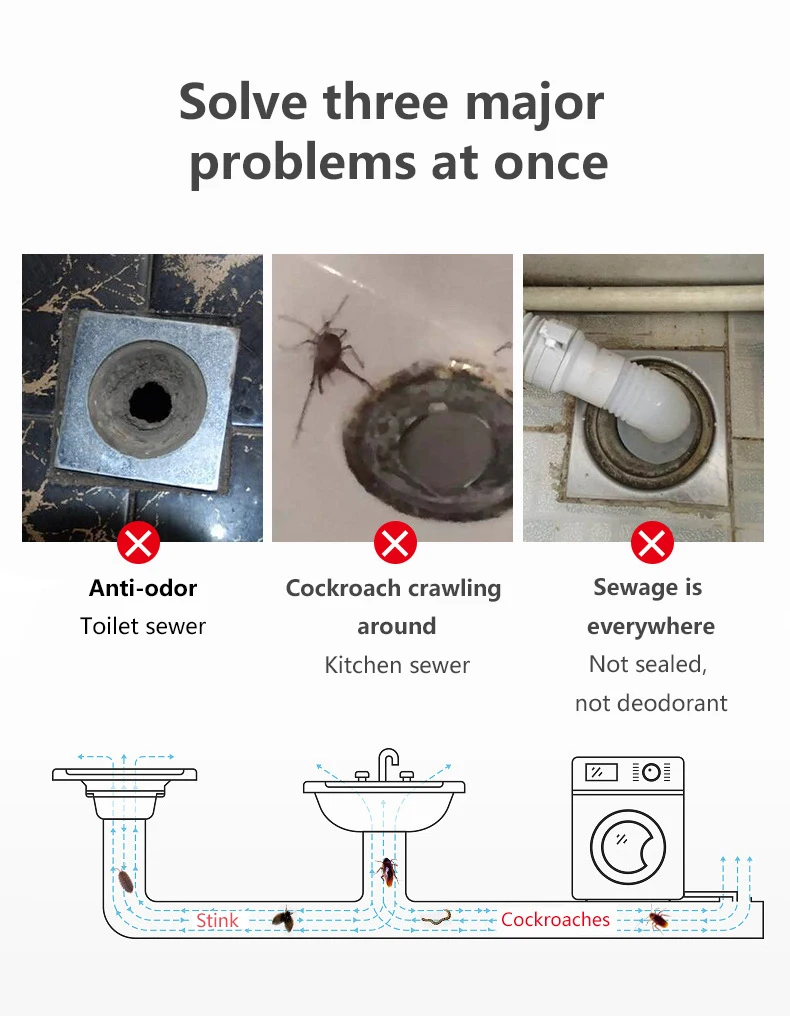 Solve three major problems at once

Anti-odor
Toilet sewer

Cockroach crawling around
Kitchen sewer

Sewage is everywhere
Not sealed, not deodorant

Stink
Cockroaches