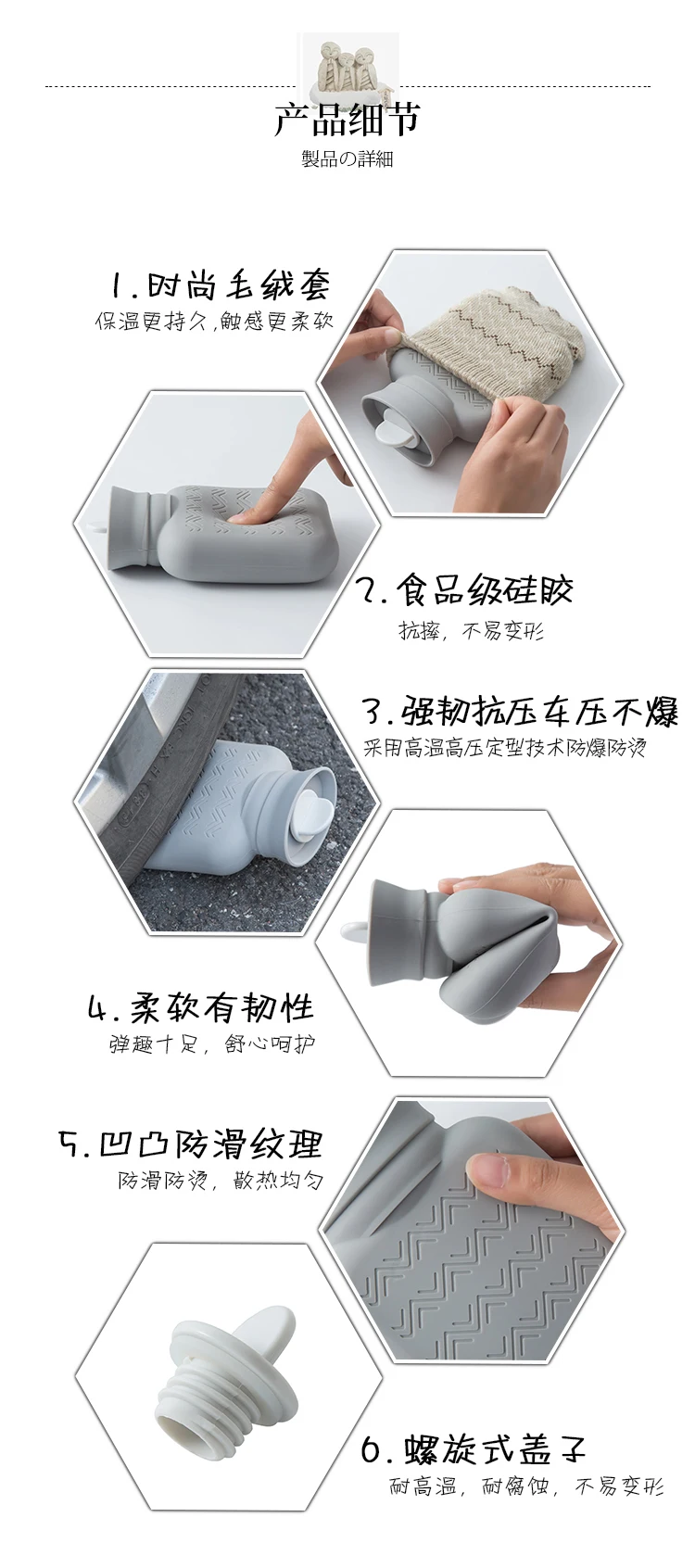 产品细节
製品の詳細

1.时尚毛绒套
保温更持久,触感更柔软

2.食品级硅胶
抗摔，不易变形

3.强韧抗压车压不爆
采用高温高压定型技术防爆防烫

4.柔软有韧性
弹趣十足，舒心呵护

5.凹凸防滑纹理
防滑防烫，散热均匀

6.螺旋式盖子
耐高温，耐腐蚀，不易变形