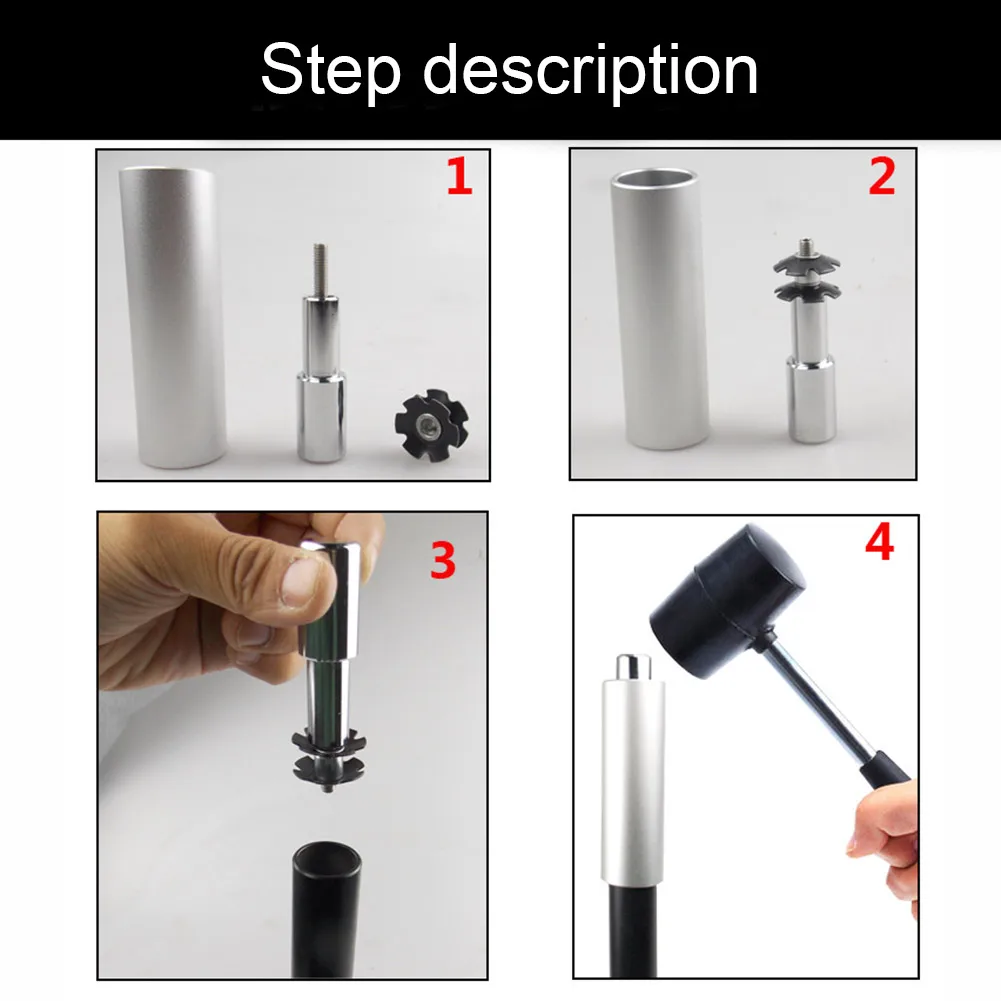 Step description

1

2

3

4