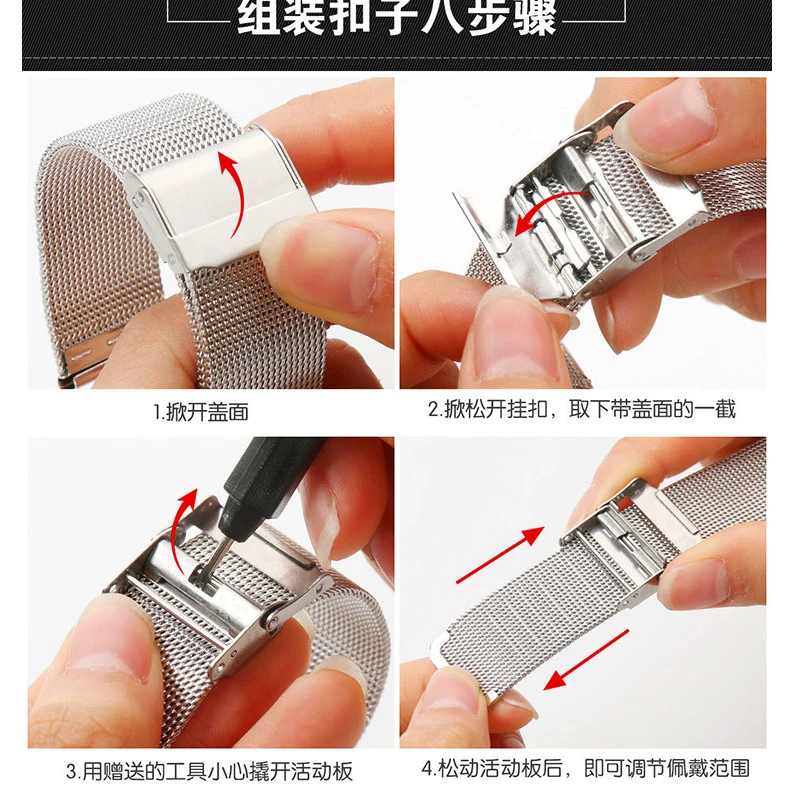 组装扣子八步骤

1.掀开盖面

2.掀松开挂扣，取下带盖面的一截

3.用赠送的工具小心撬开活动板

4.松动活动板后，即可调节佩戴范围