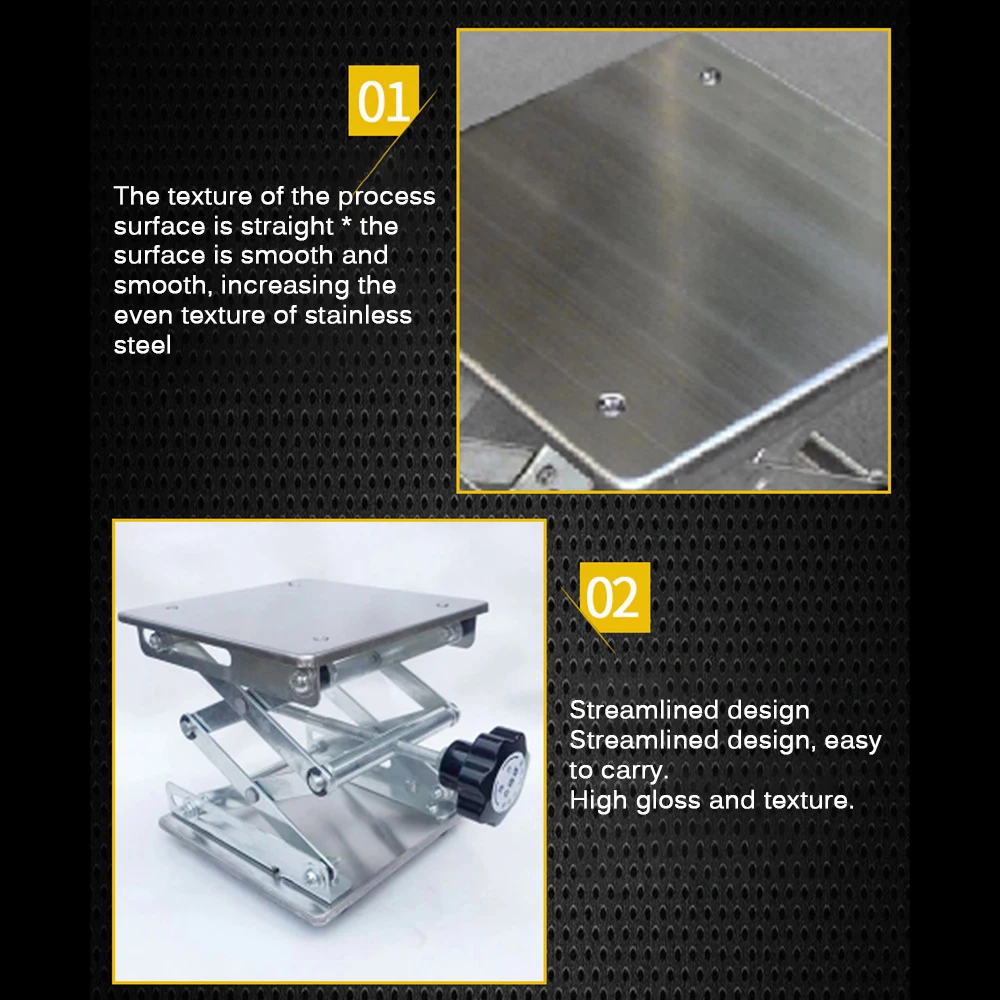 01

The texture of the process surface is straight * the surface is smooth and smooth, increasing the even texture of stainless steel

02

Streamlined design
Streamlined design, easy to carry.
High gloss and texture.