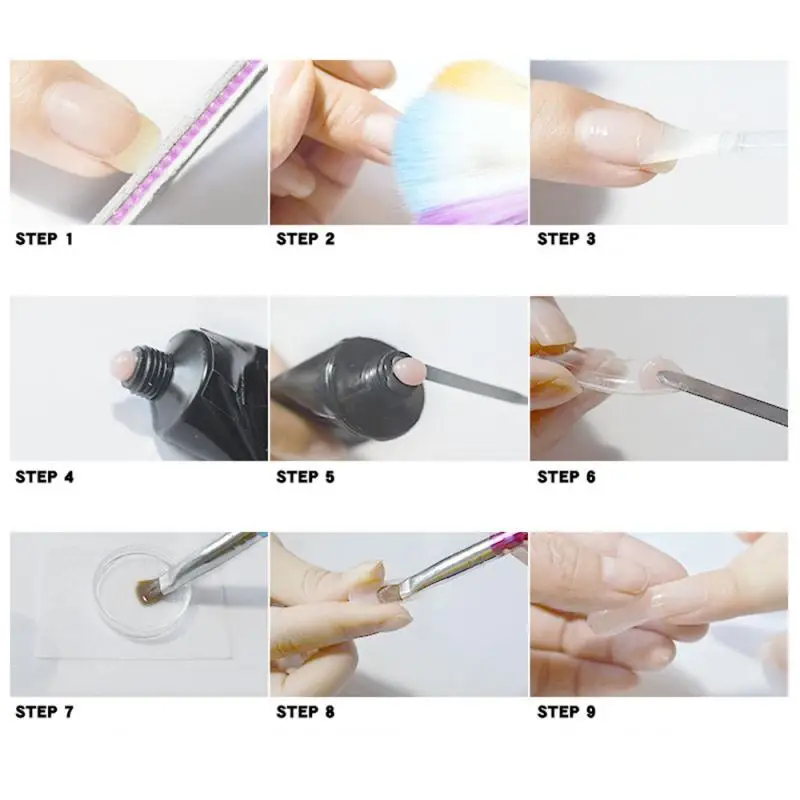 STEP 1

STEP 2

STEP 3

STEP 4

STEP 5

STEP 6

STEP 7

STEP 8

STEP 9