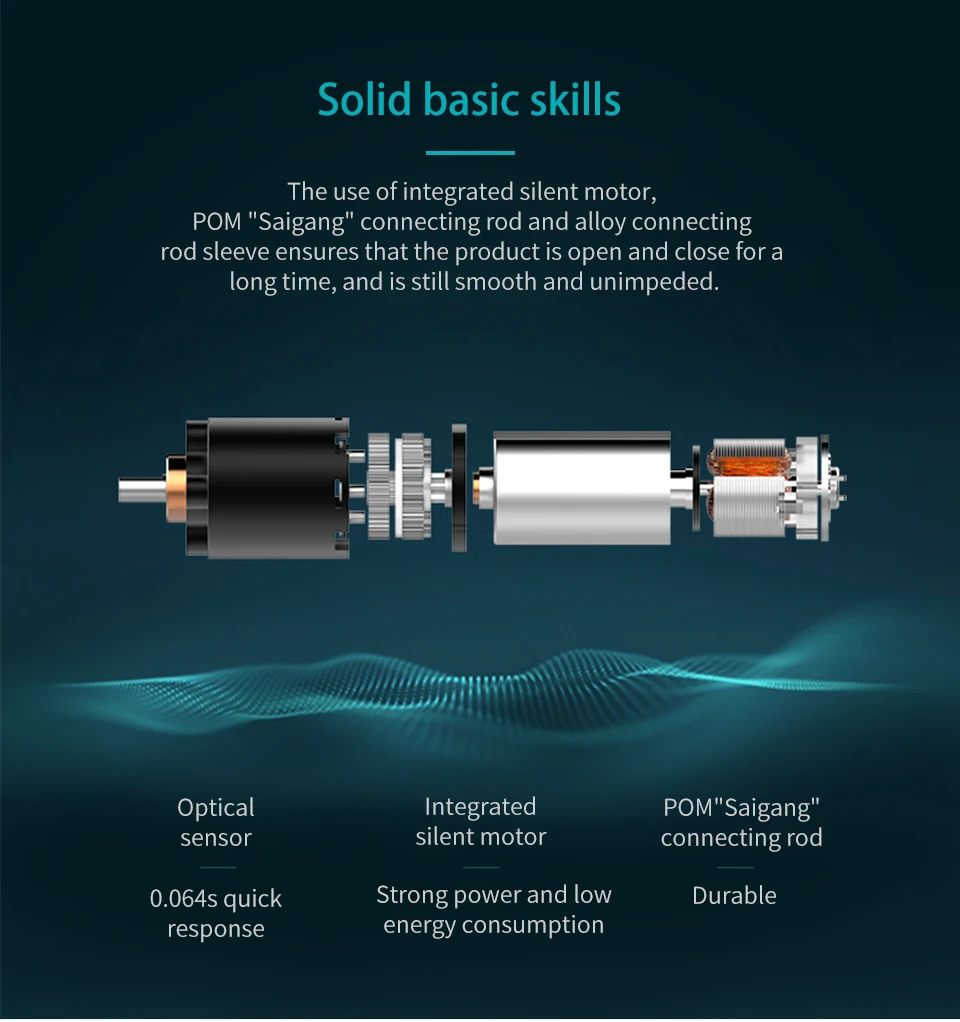 Solid basic skills

The use of integrated silent motor, POM "Saigang" connecting rod and alloy connecting rod sleeve ensures that the product is open and close for a long time, and is still smooth and unimpeded.

Optical sensor

0.064s quick response

Integrated silent motor

Strong power and low energy consumption

POM"Saigang" connecting rod

Durable