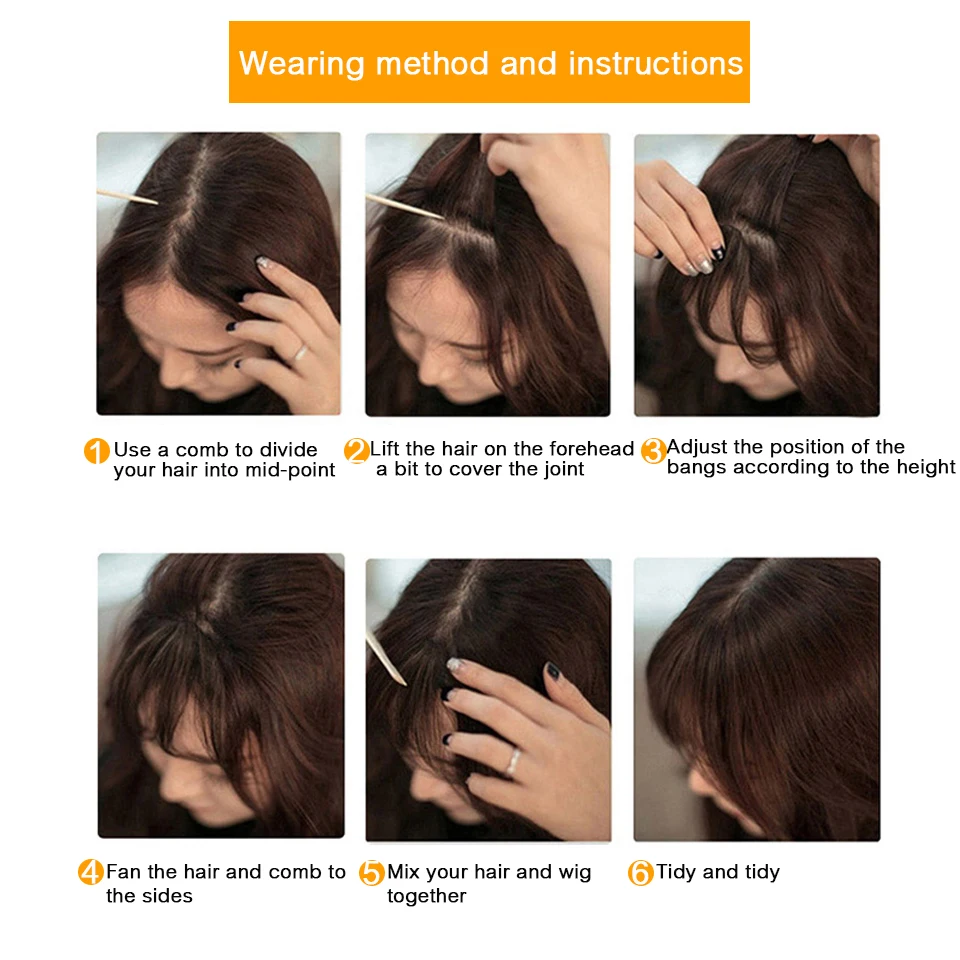 Wearing method and instructions

1 Use a comb to divide your hair into mid-point

2 Lift the hair on the forehead a bit to cover the joint

3 Adjust the position of the bangs according to the height

4 Fan the hair and comb to the sides

5 Mix your hair and wig together

6 Tidy and tidy