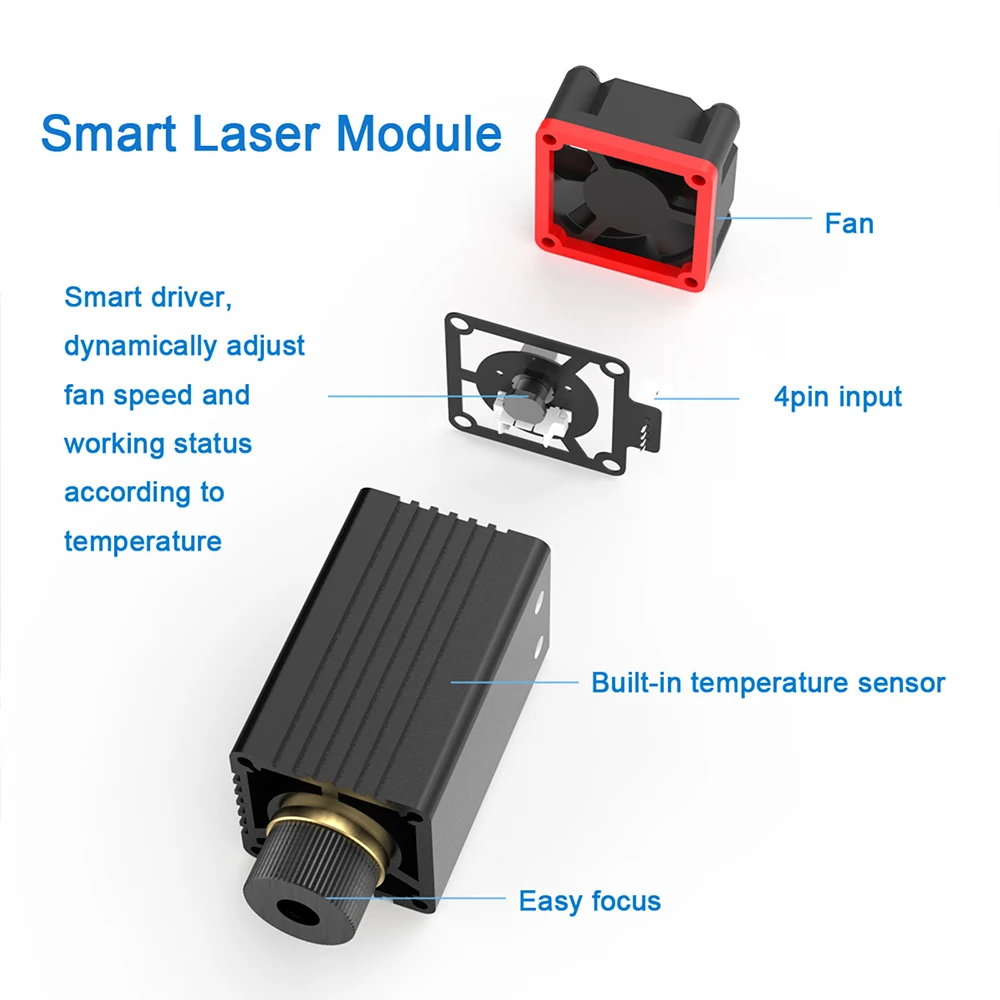 Smart Laser Module

Fan

Smart driver, dynamically adjust fan speed and working status according to temperature

4pin input

Built-in temperature sensor

Easy focus