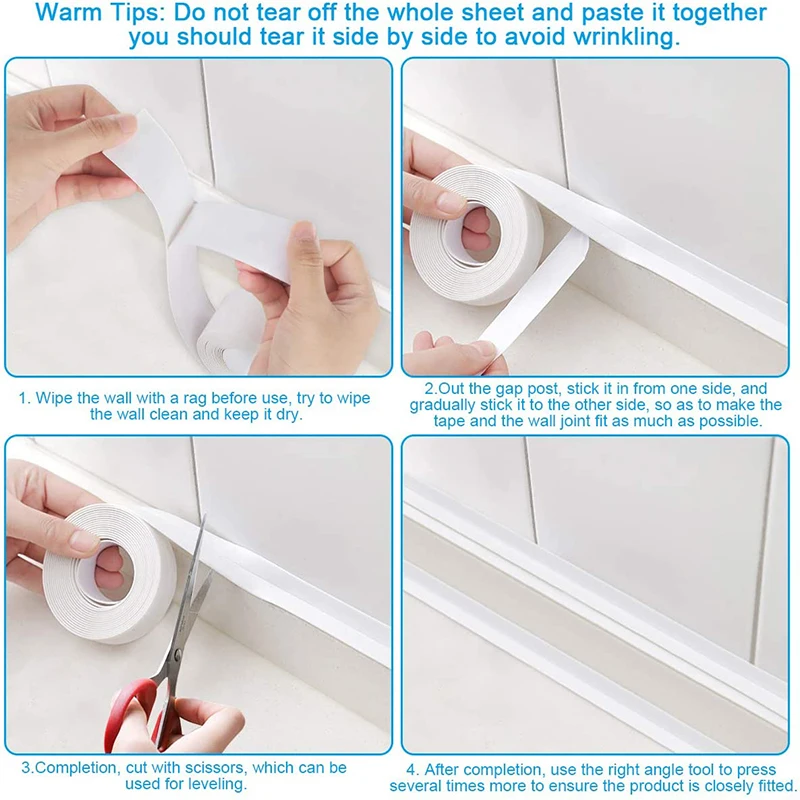 Warm Tips: Do not tear off the whole sheet and paste it together you should tear it side by side to avoid wrinkling.

1. Wipe the wall with a rag before use, try to wipe the wall clean and keep it dry.

2.Out the gap post, stick it in from one side, and gradually stick it to the other side, so as to make the tape and the wall joint fit as much as possible.

3.Completion, cut with scissors, which can be used for leveling.

4. After completion, use the right angle tool to press several times more to ensure the product is closely fitted.