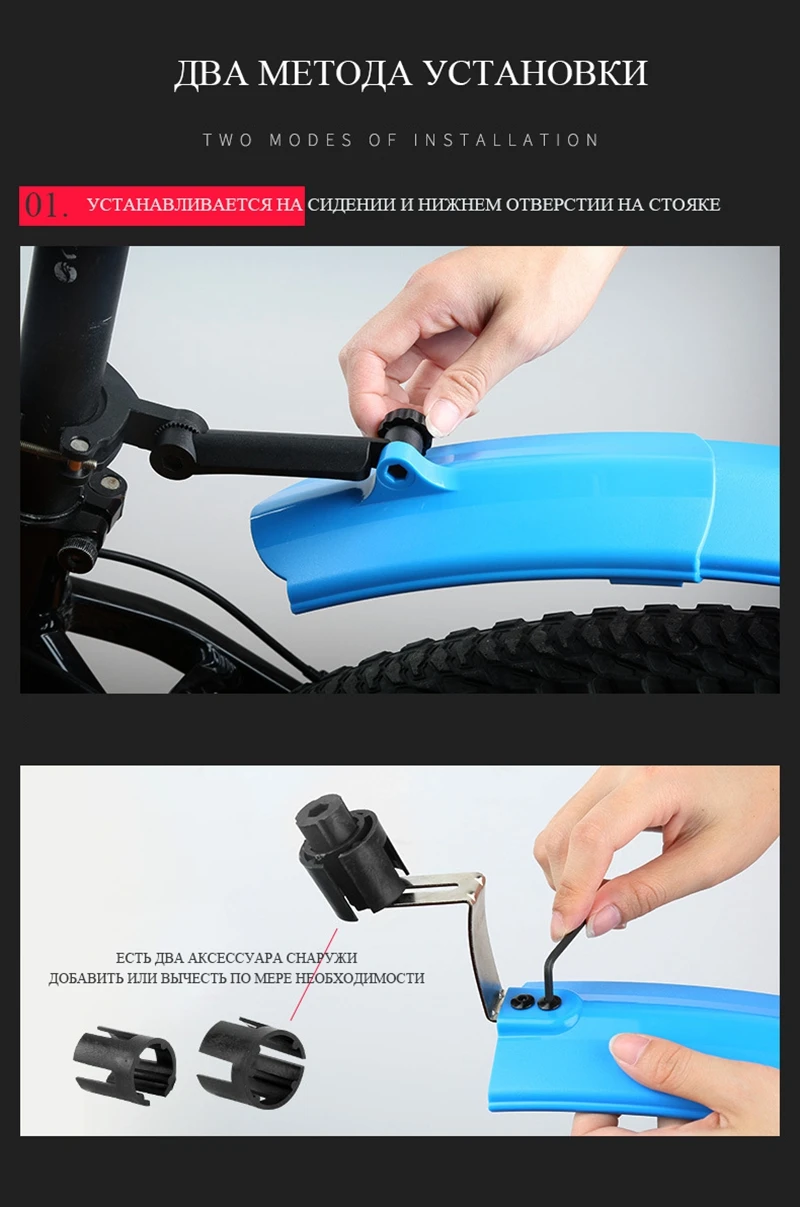 ДВА МЕТОДА УСТАНОВКИ

TWO MODES OF INSTALLATION

01. УСТАНАВЛИВАЕТСЯ НА СИДЕНИИ И НИЖНЕМ ОТВЕРСТИИ НА СТОЯКЕ

ЕСТЬ ДВА АКСЕССУАРА СНАРУЖИ
ДОБАВИТЬ ИЛИ ВЫЧЕСТЬ ПО МЕРЕ НЕОБХОДИМОСТИ