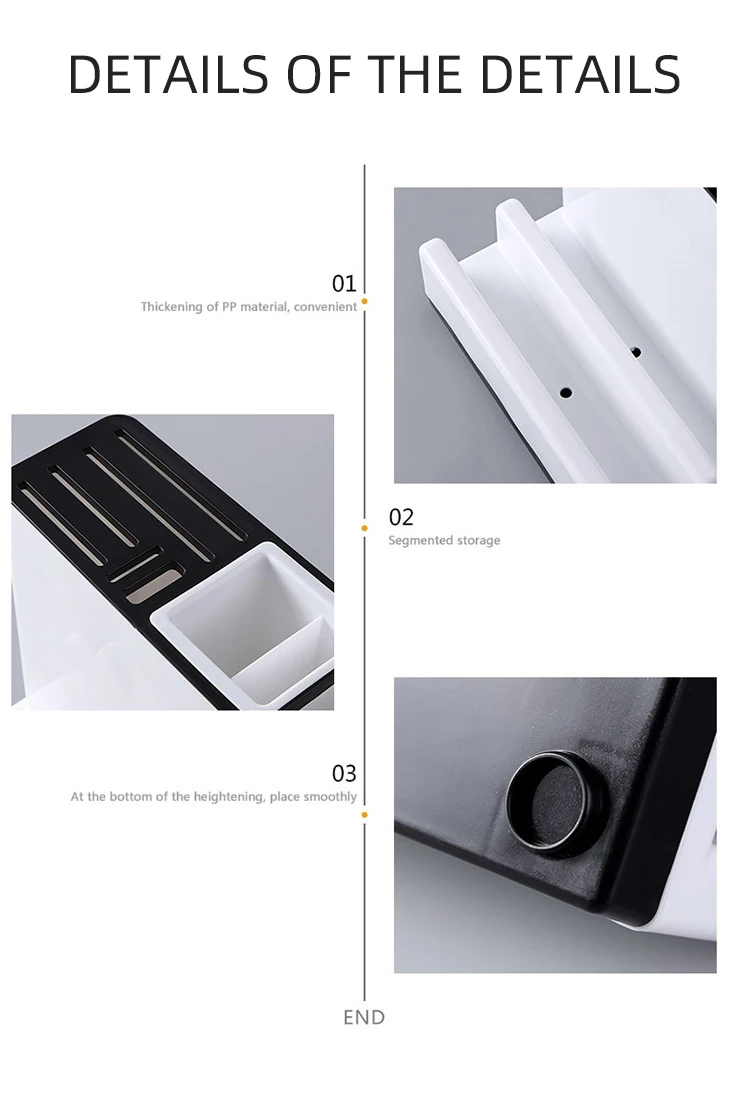 DETAILS OF THE DETAILS

01
Thickening of PP material, convenient

02
Segmented storage

03
At the bottom of the heightening, place smoothly

END