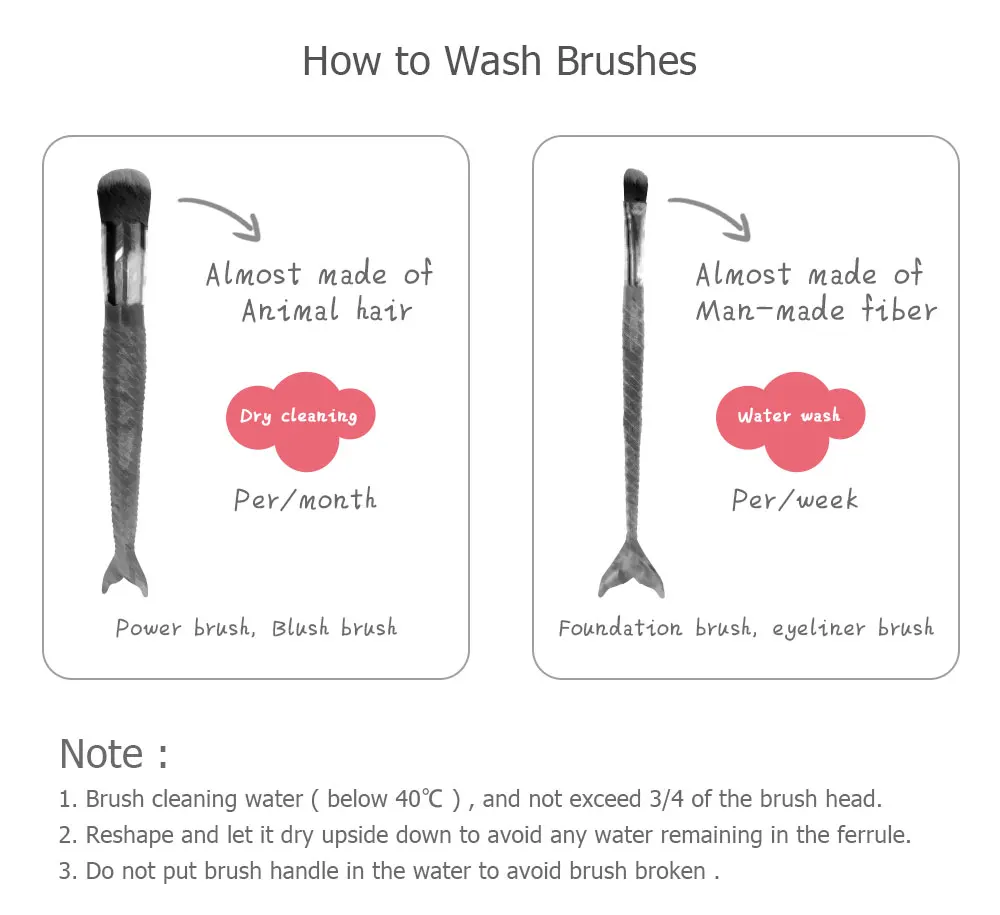 How to Wash Brushes

Almost made of Animal hair

Dry cleaning

Per/month

Power brush, Blush brush

Almost made of Man-made fiber

Water wash

Per/week

Foundation brush, eyeliner brush

Note :

1. Brush cleaning water ( below 40℃ ) , and not exceed 3/4 of the brush head.

2. Reshape and let it dry upside down to avoid any water remaining in the ferrule.

3. Do not put brush handle in the water to avoid brush broken .