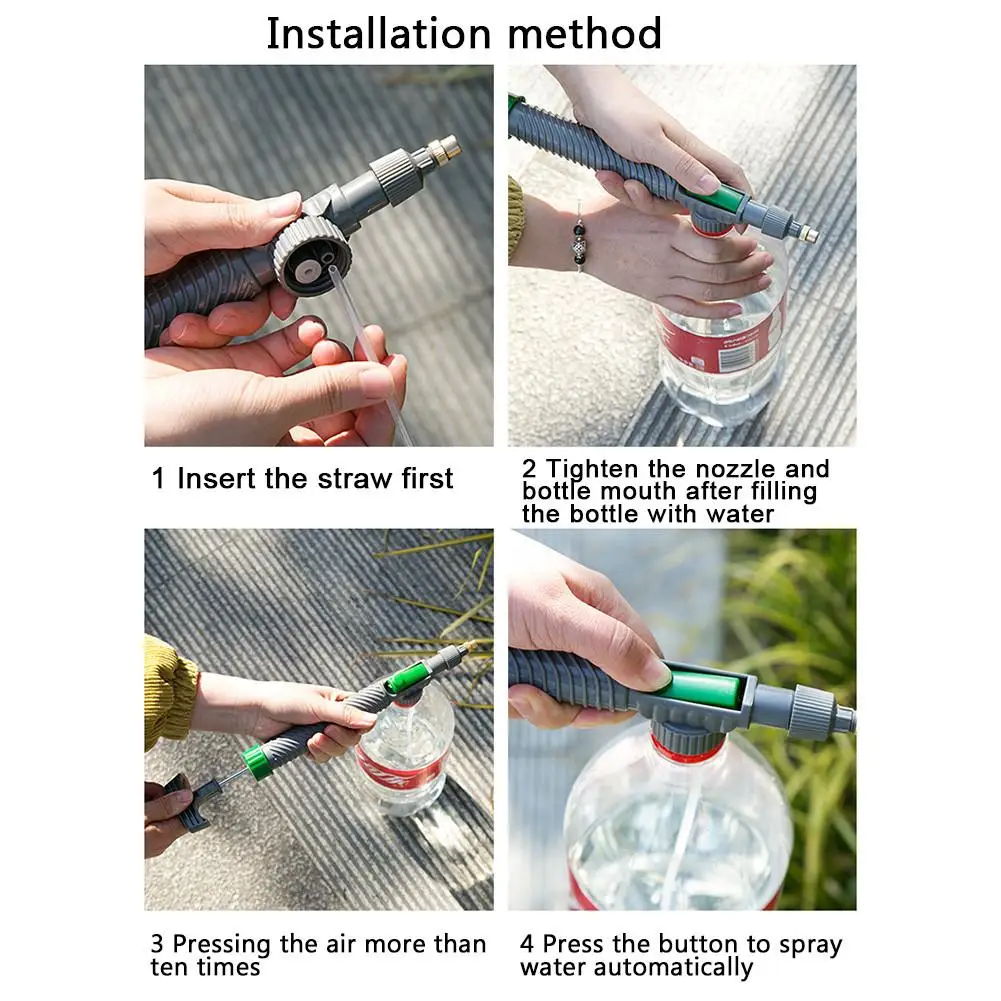 Installation method

1 Insert the straw first

2 Tighten the nozzle and bottle mouth after filling the bottle with water

3 Pressing the air more than ten times

4 Press the button to spray water automatically