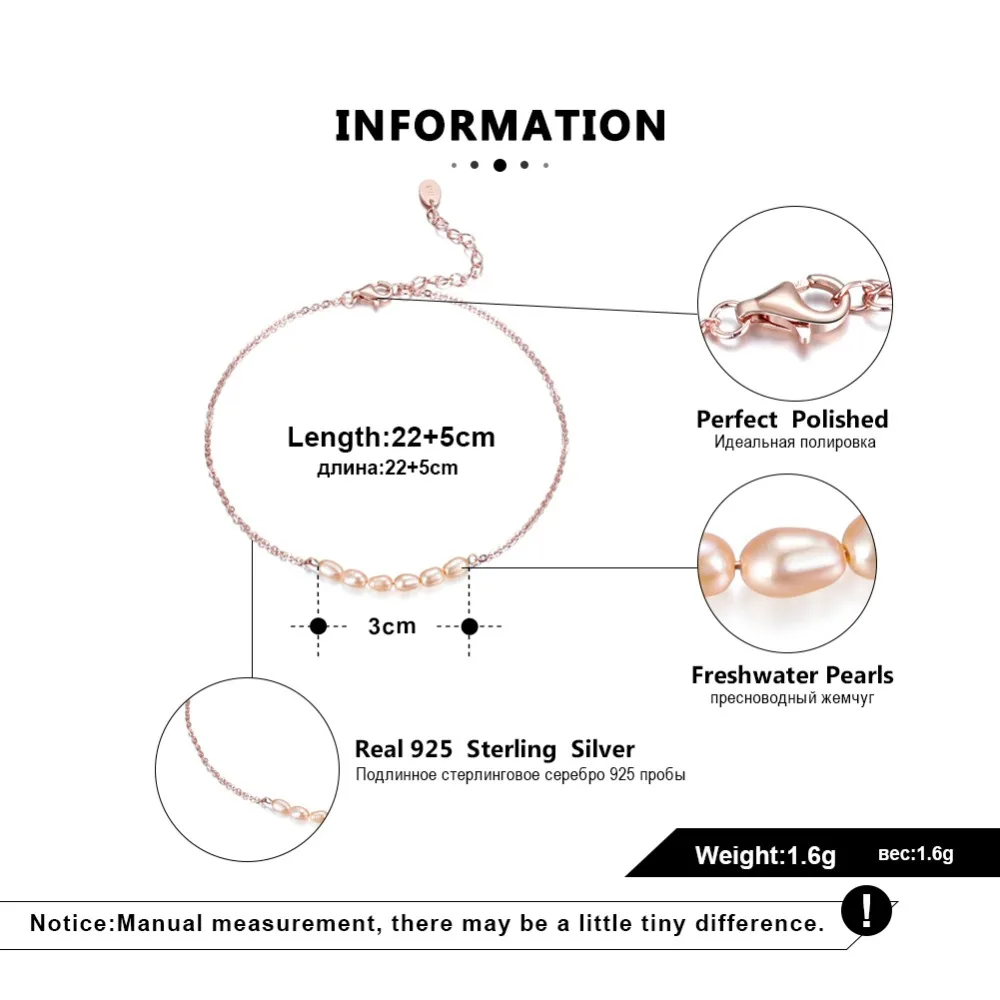 INFORMATION

Length:22+5cm
длина:22+5cm

3cm

Perfect Polished
Идеальная полировка

Freshwater Pearls
пресноводный жемчуг

Real 925 Sterling Silver
Подлинное стерлинговое серебро 925 пробы

Weight:1.6g вес:1.6g

Notice:Manual measurement, there may be a little tiny difference.

!