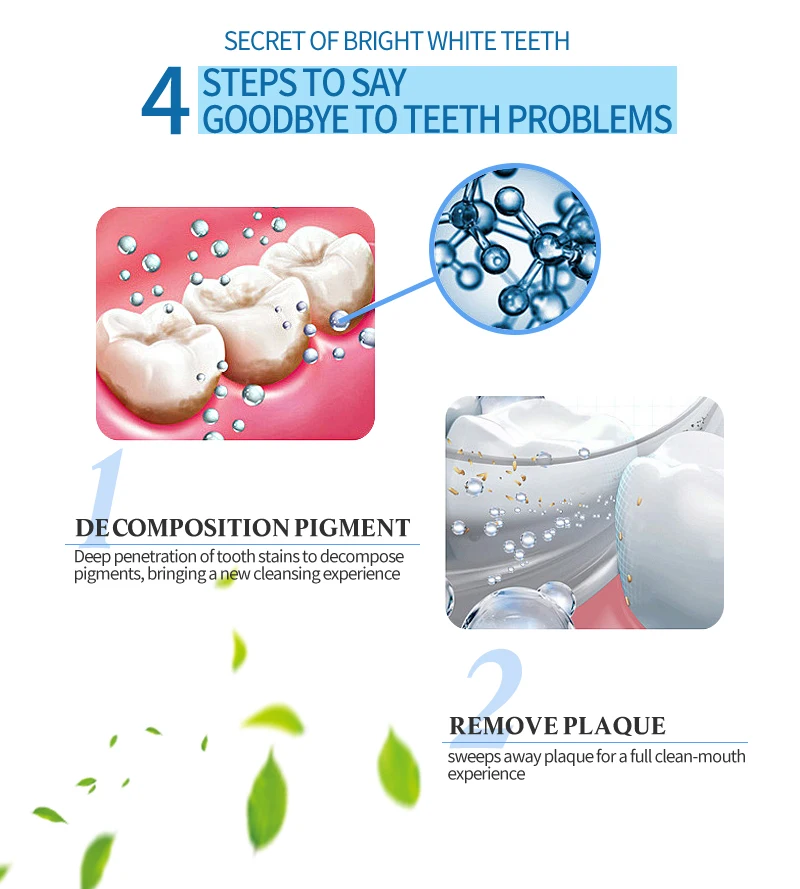 SECRET OF BRIGHT WHITE TEETH

4 STEPS TO SAY GOODBYE TO TEETH PROBLEMS

1

DE COMPOSITION PIGMENT

Deep penetration of tooth stains to decompose pigments, bringing a new cleansing experience

2

REMOVE PLAQUE

sweeps away plaque for a full clean-mouth experience