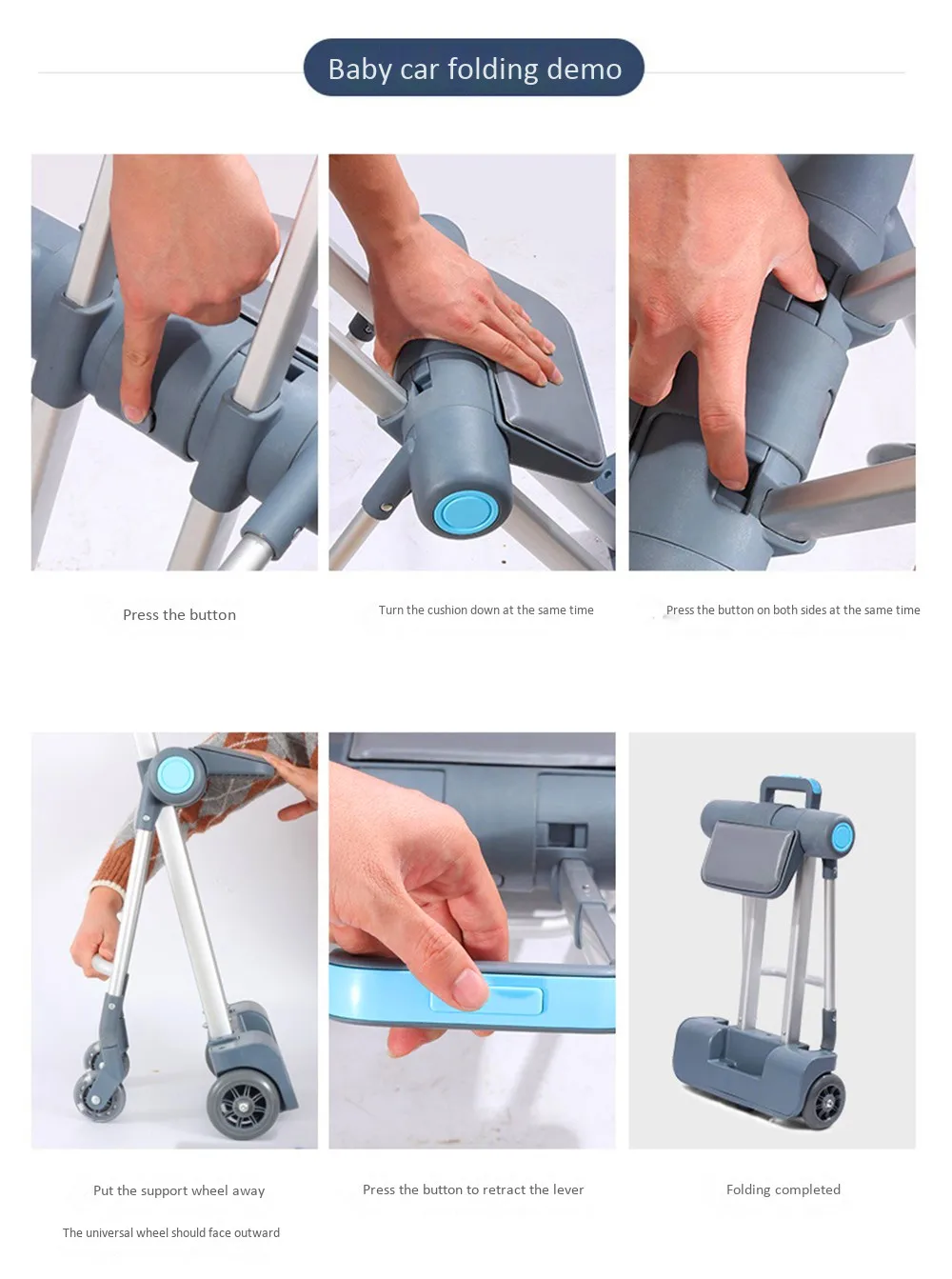 Baby car folding demo

Press the button

Turn the cushion down at the same time

Press the button on both sides at the same time

Put the support wheel away

The universal wheel should face outward

Press the button to retract the lever

Folding completed