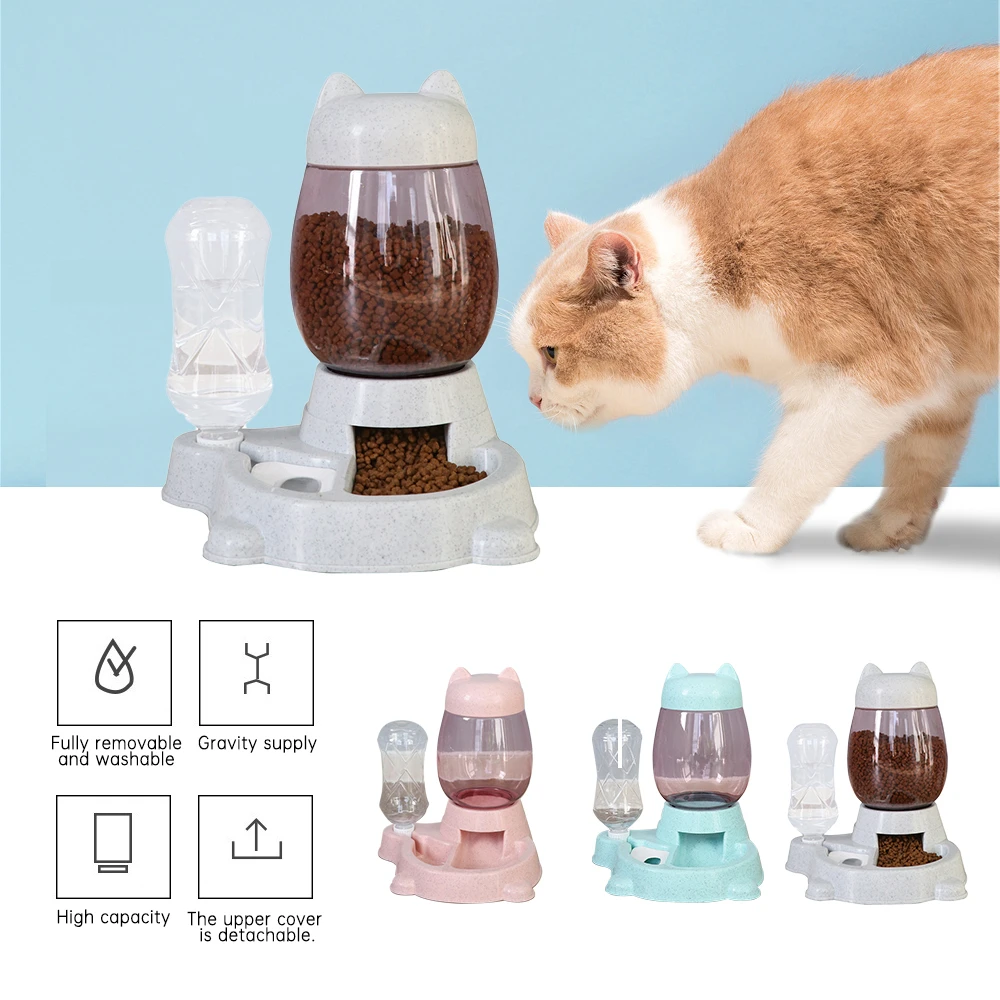 Fully removable and washable

Gravity supply

High capacity

The upper cover is detachable.