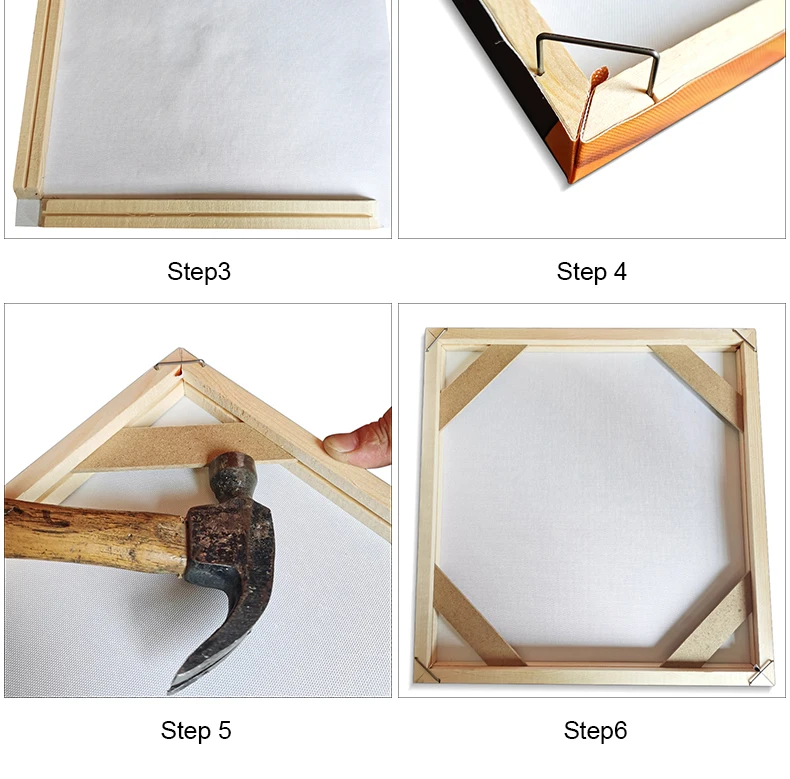 Step3

Step 4

Step 5

Step6